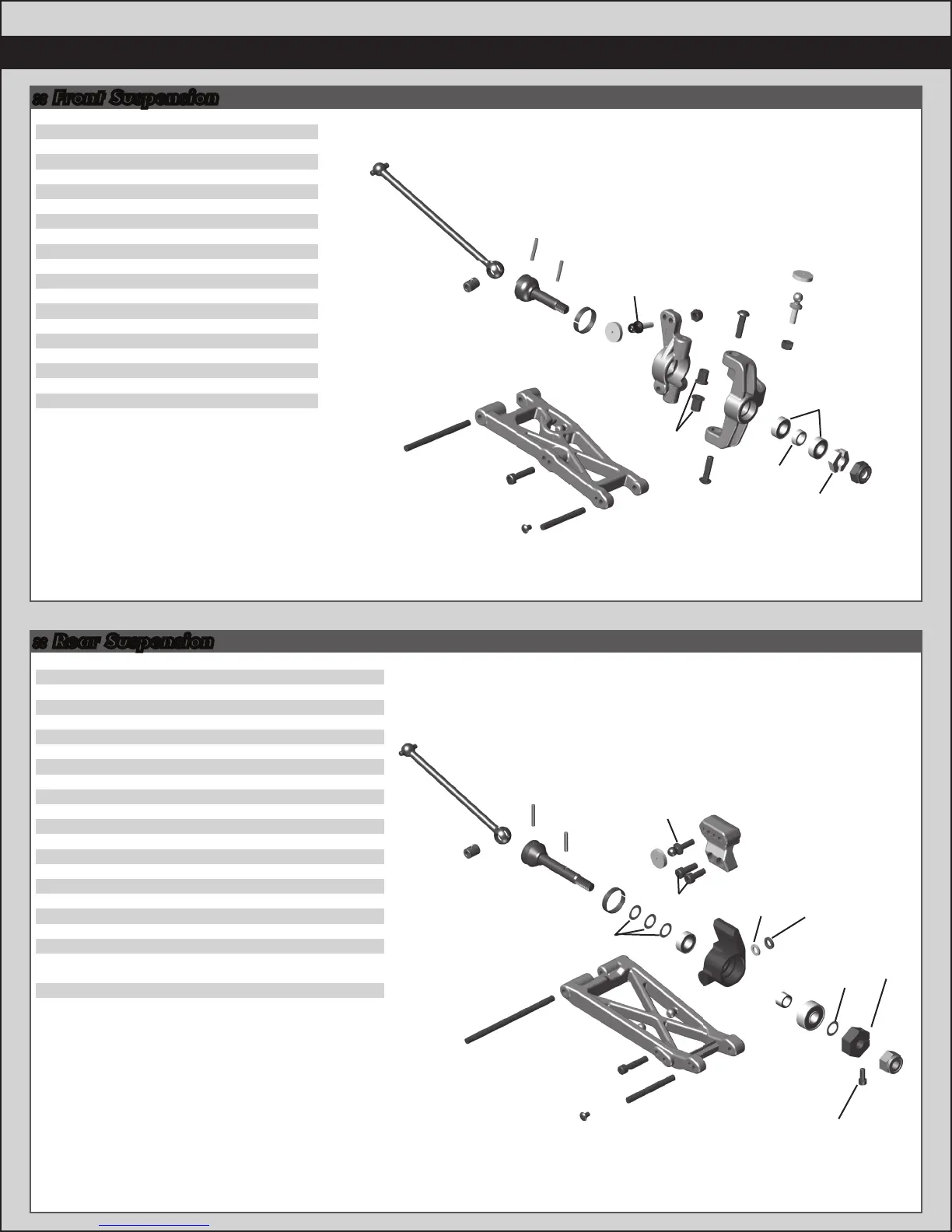 :: Front Suspension

:: Rear Suspension