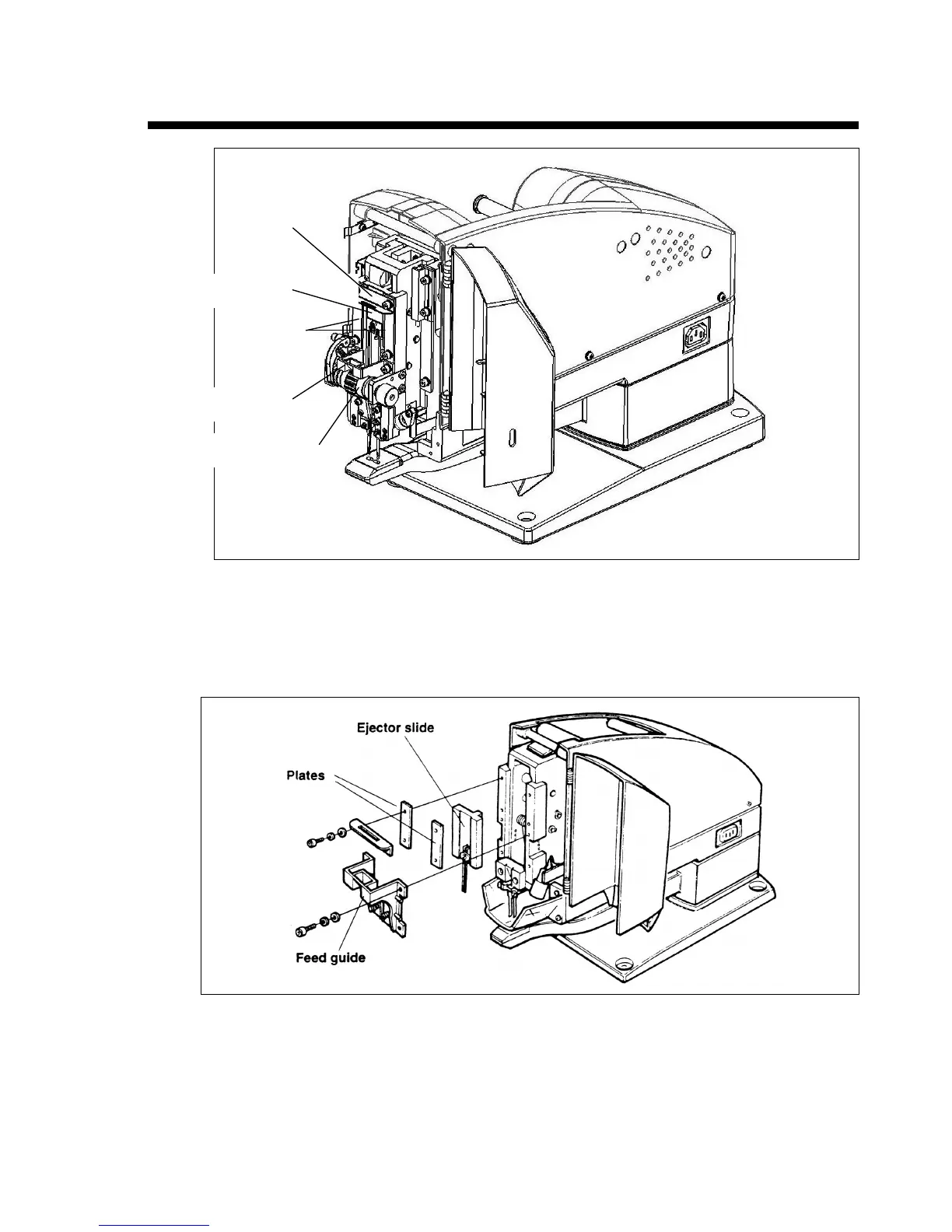 Ejector slide

Plates

Feed guide