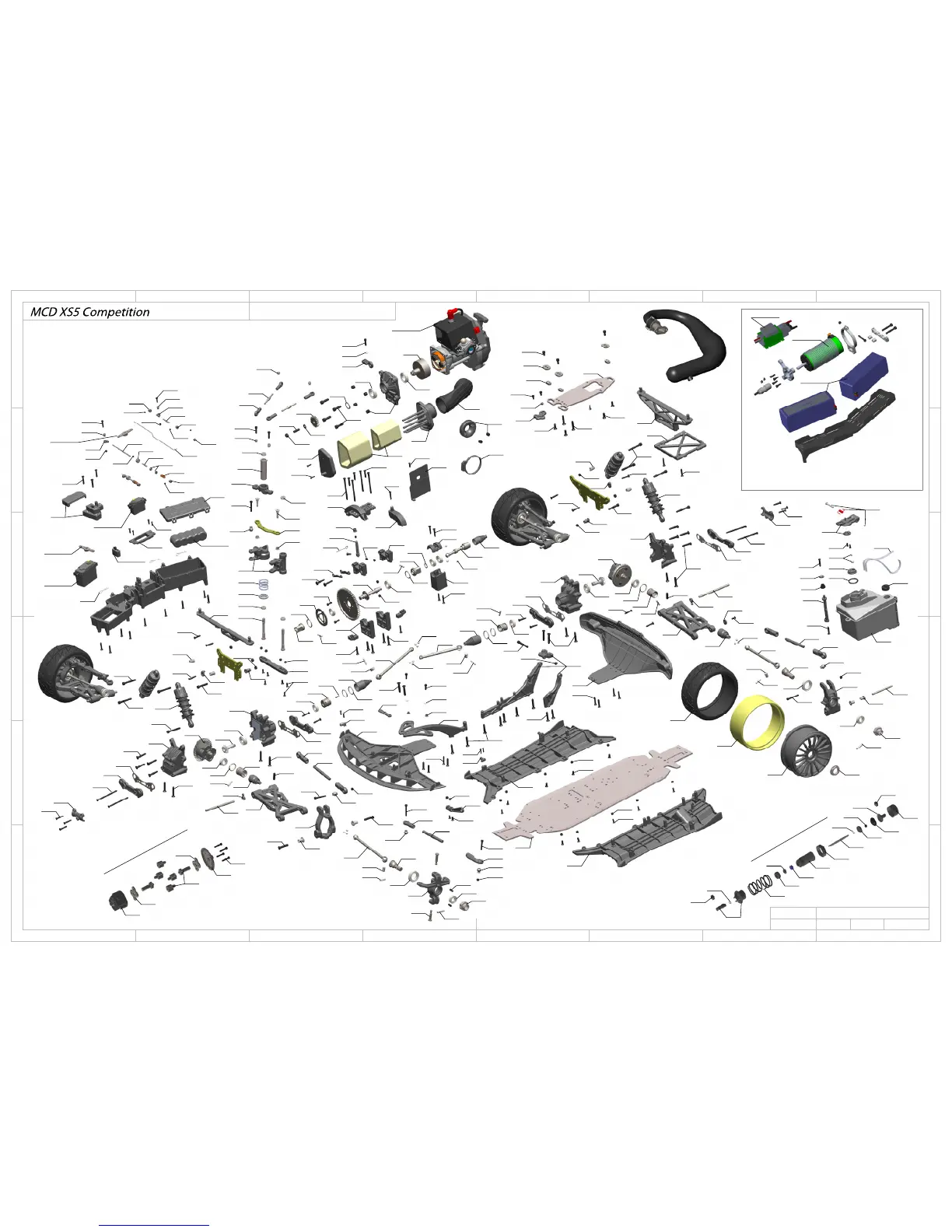 MCD XS5 Competition