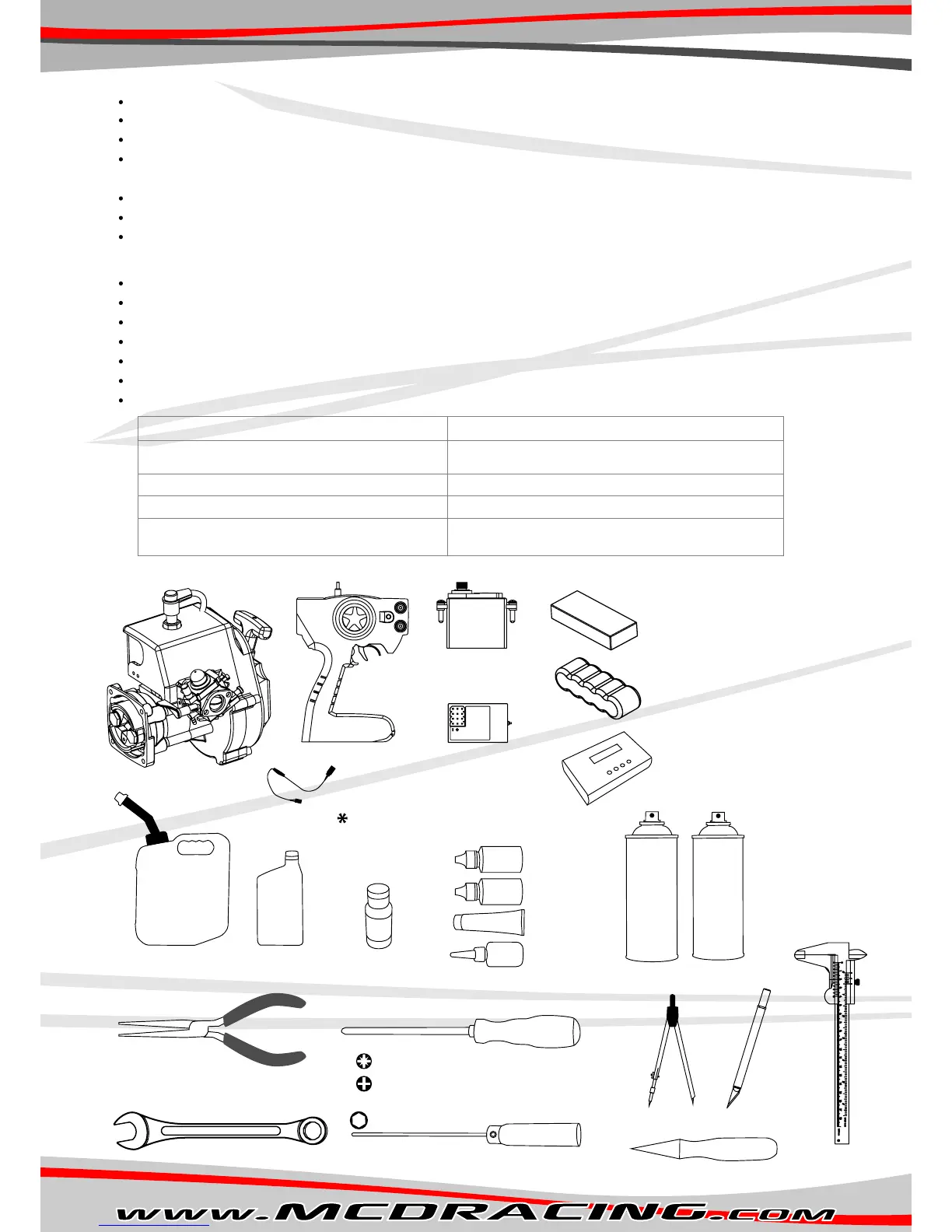 *

www.MCDRACING.com