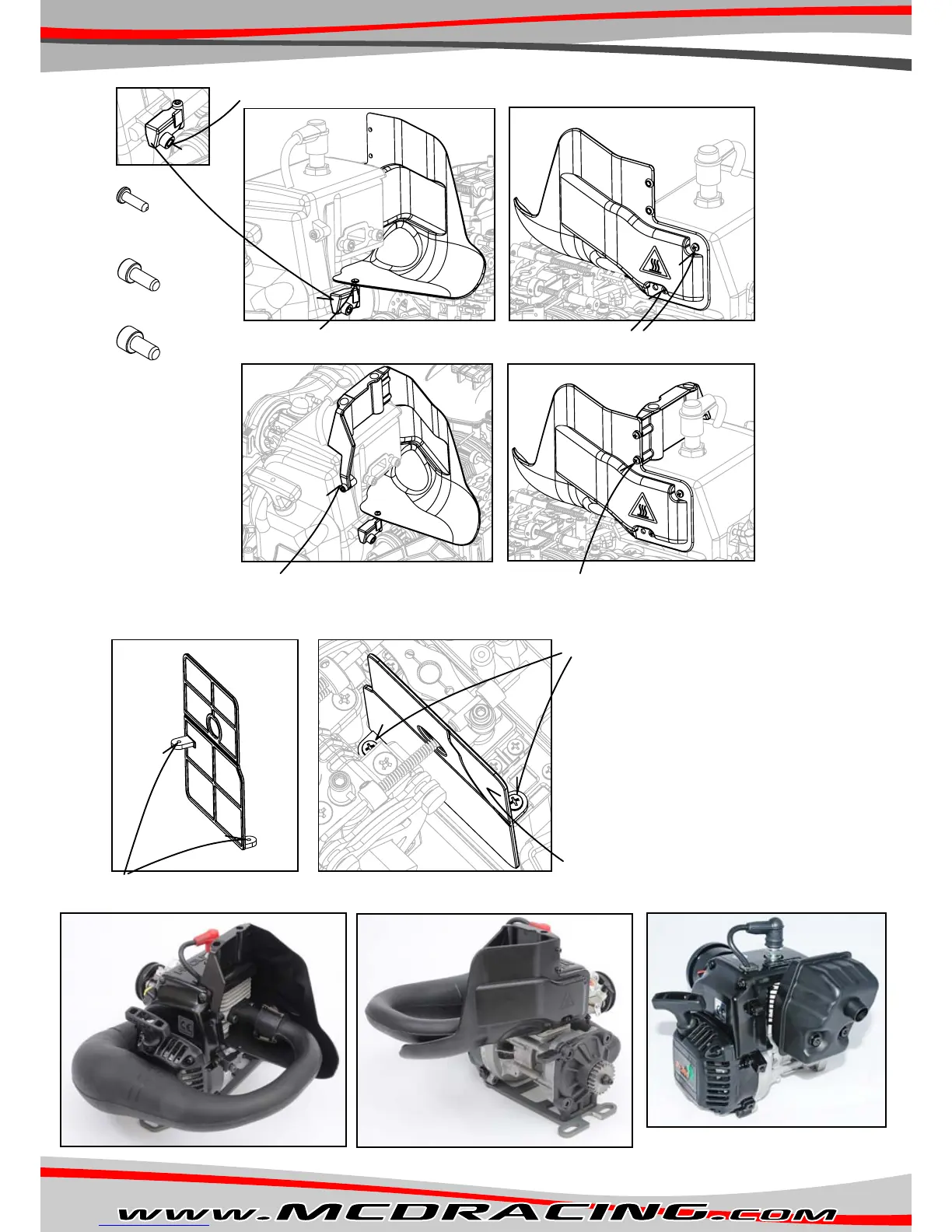 www.MCDRACING.com