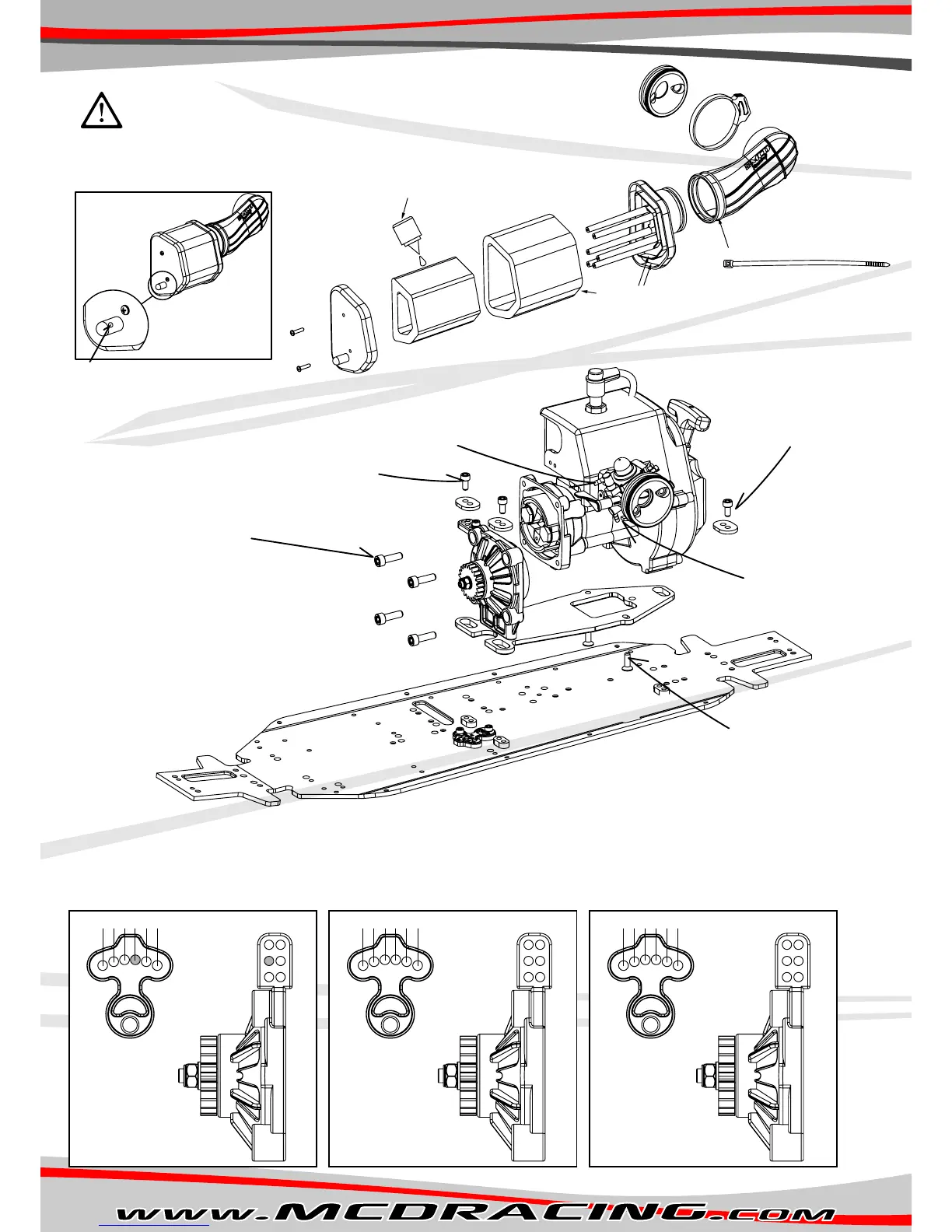 www.MCDRACING.com