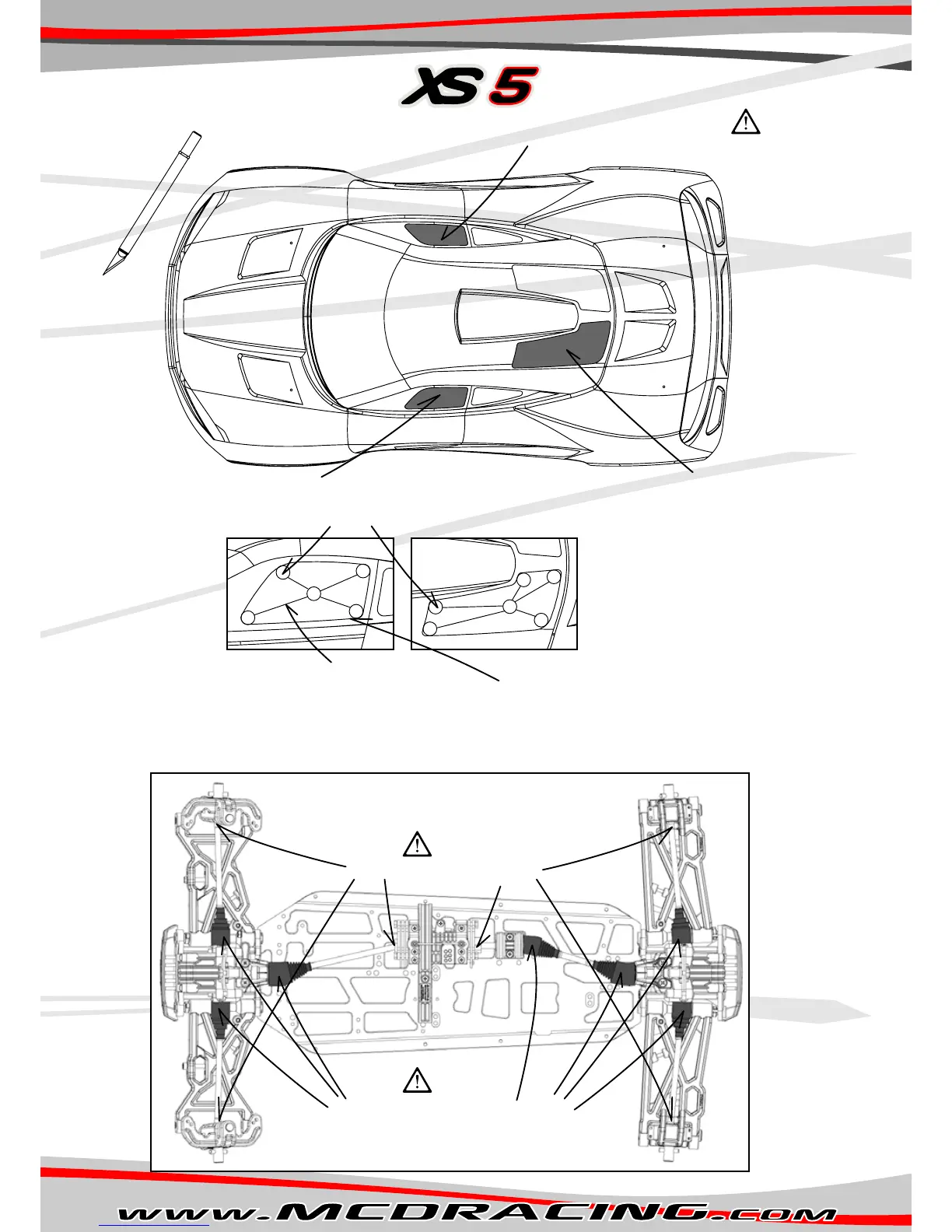 XS 5

www.MCDRACING.com