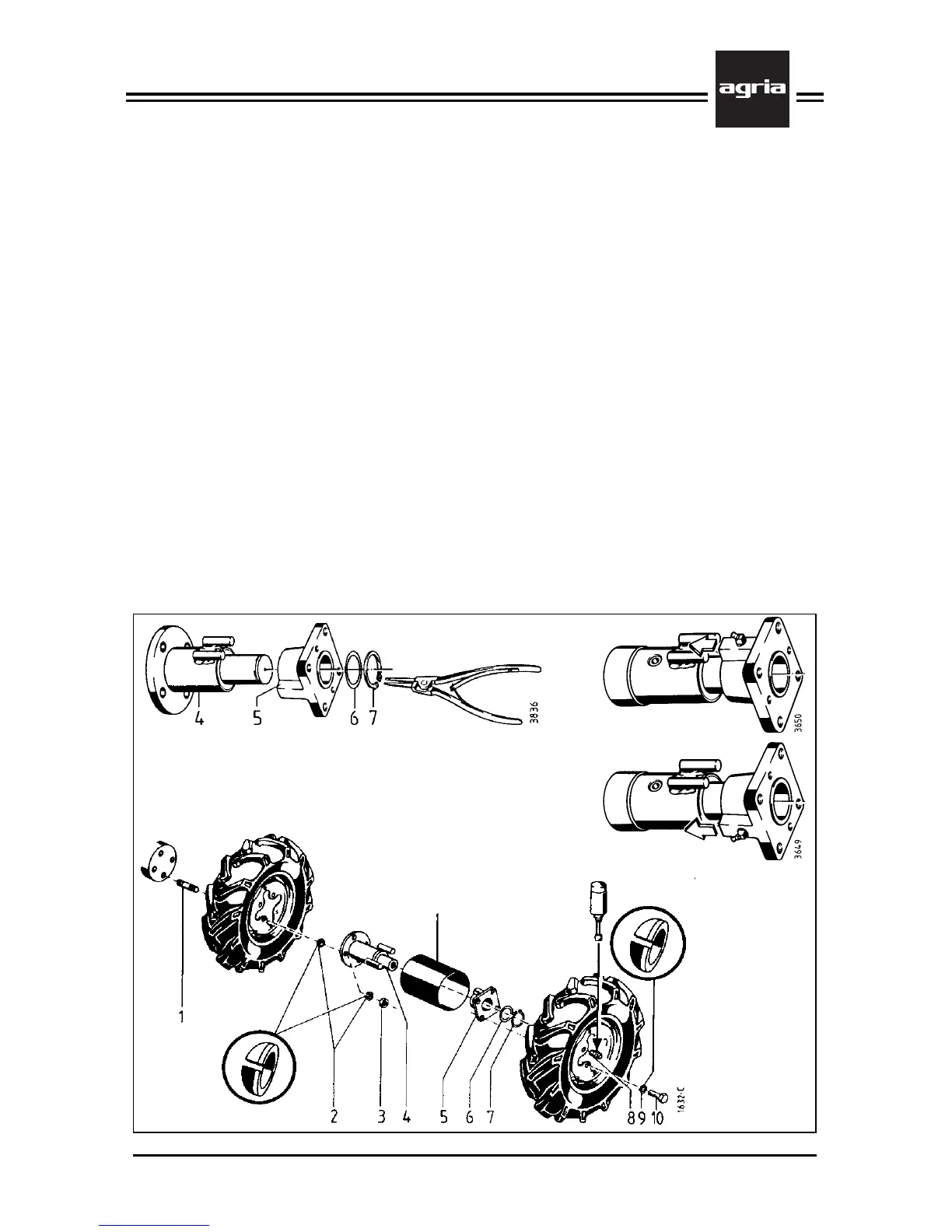 agria

4 5 6 7 3836

3650

3649

1

2 3 4 5 6 7 8 9 10 1632-C