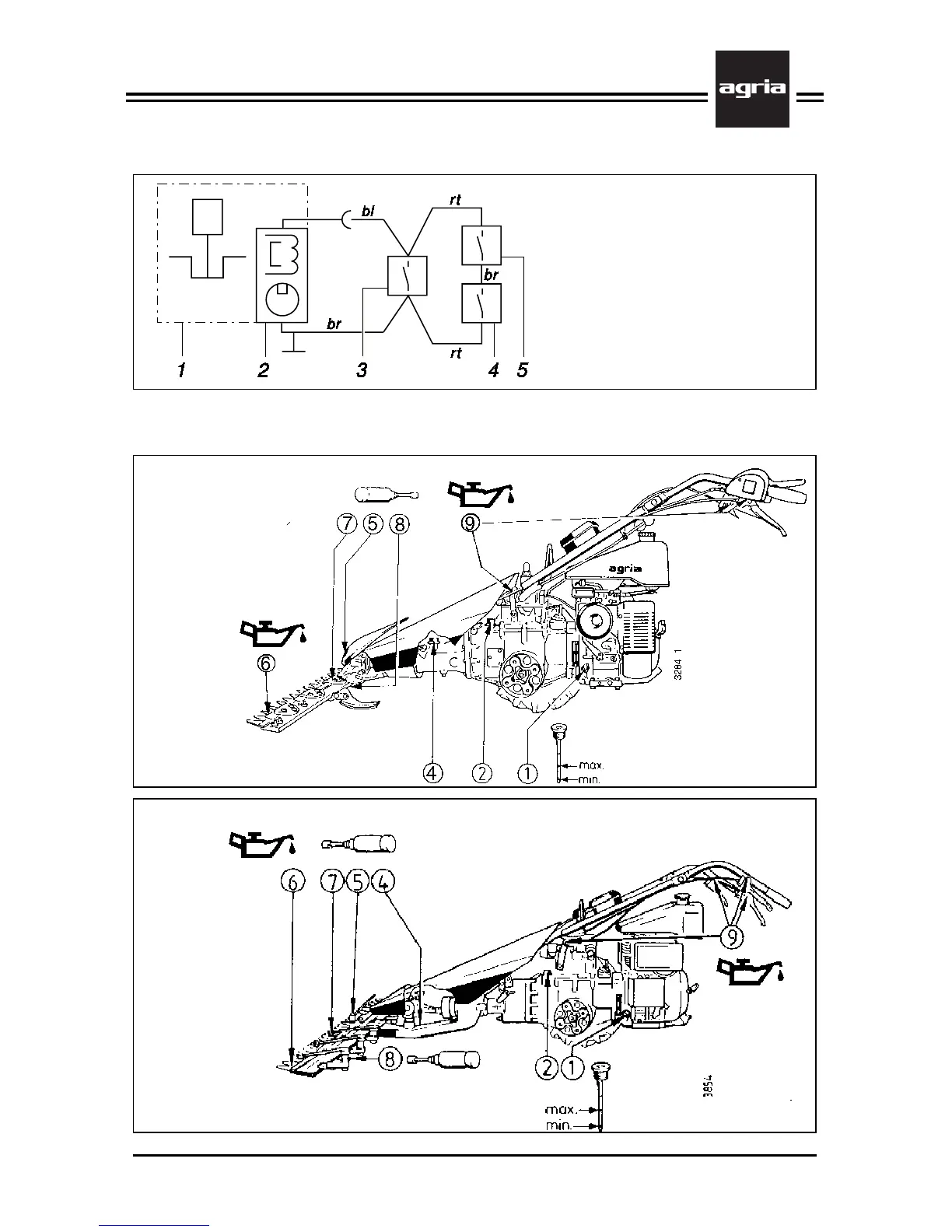 agria

bl
rt
br
br
rt
1 2 3 4 5

7 5 8
9
agria
6
3284 1
4 2 1
max.
min.

6 7 5 4
9
8
2 1
3854
max.
min.