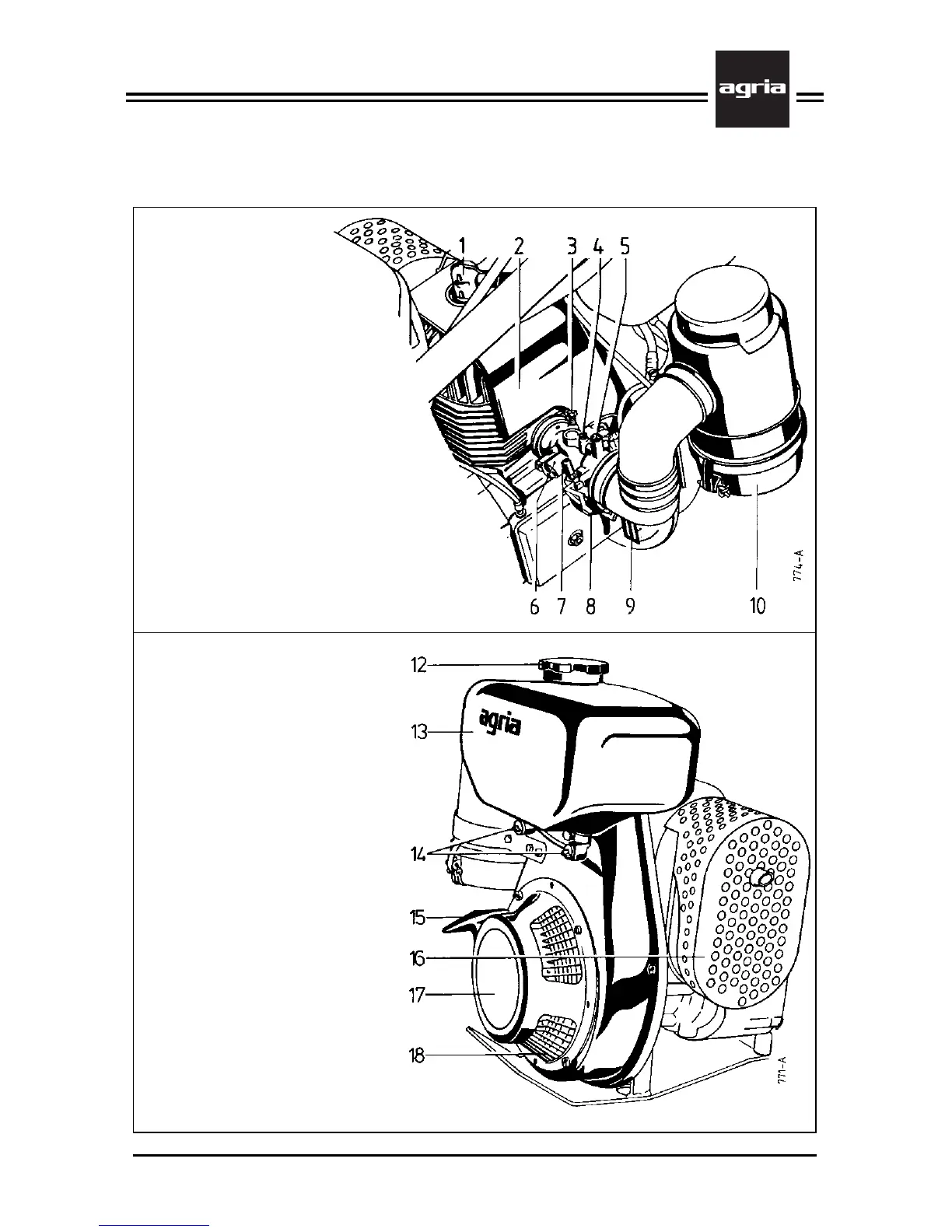 agria

1 2 3 4 5

6 7 8 9 10

774-A

12

13

agria

14

15

16

17

18

771-A