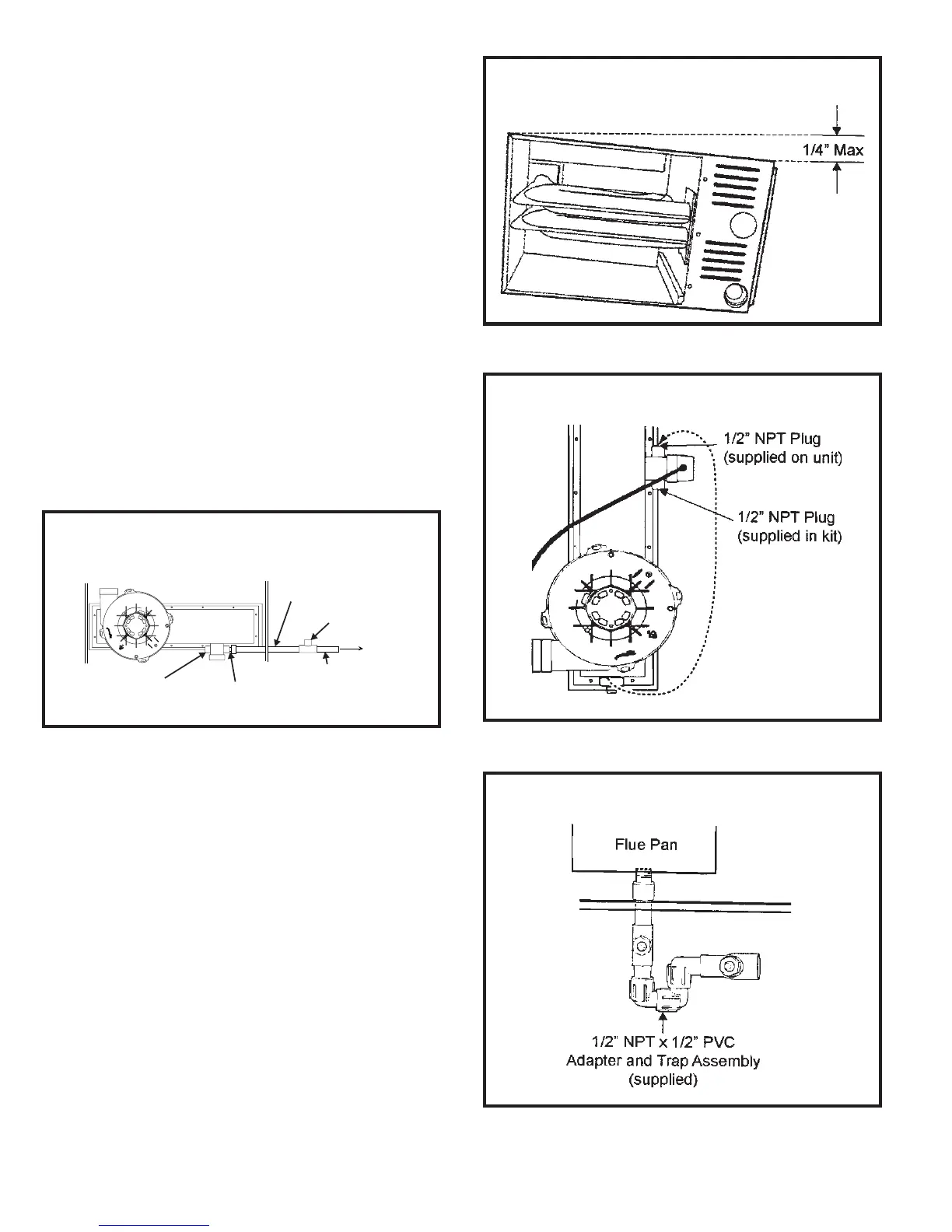 1/4" Max

1/2" NPT Plug
(supplied on unit)

1/2" NPT Plug
(supplied in kit)

Flue Pan

1/2" NPT x 1/2" PVC
Adapter and Trap Assembly
(supplied)