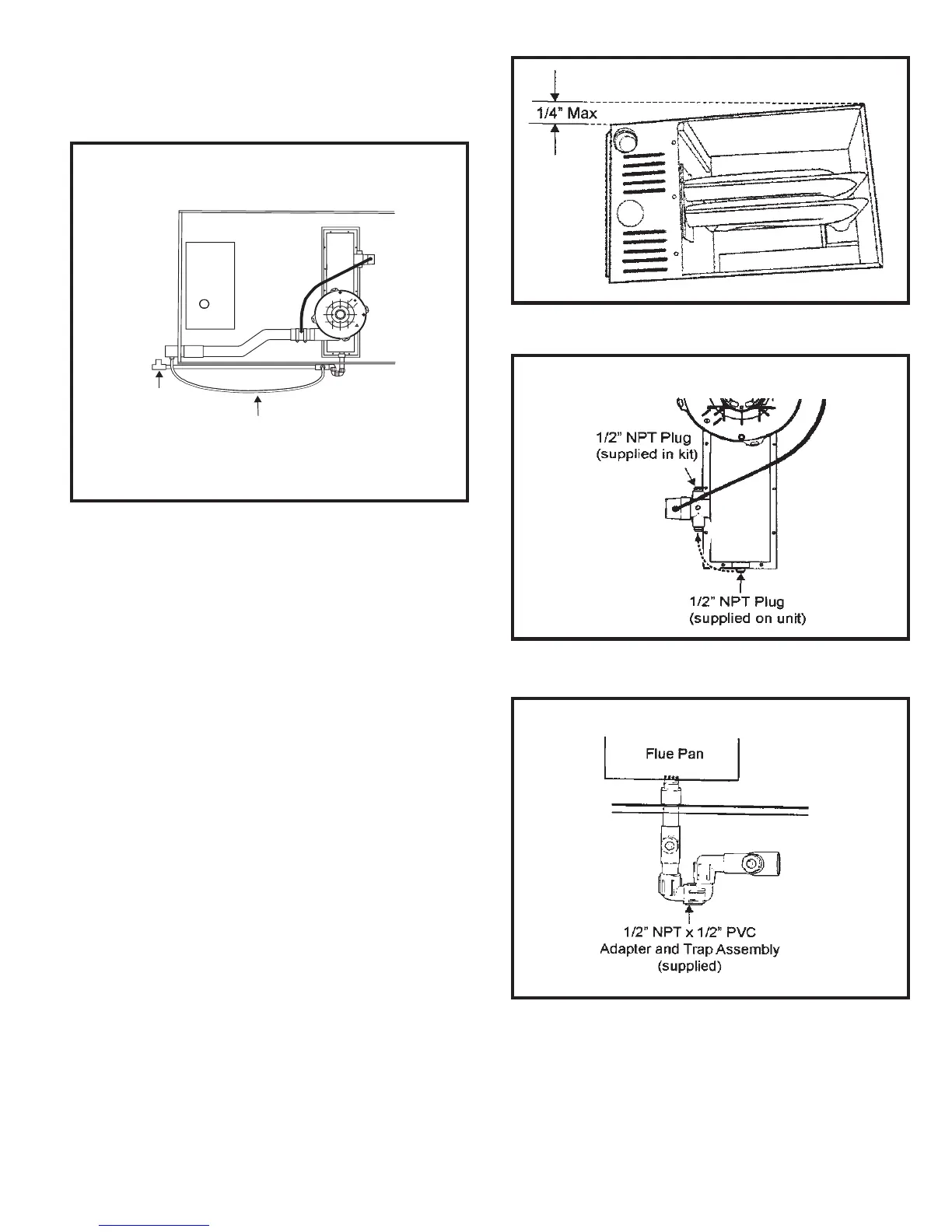 1/4" Max

1/2" NPT Plug
(supplied in kit)

1/2" NPT Plug
(supplied on unit)

Flue Pan

1/2" NPT x 1/2" PVC
Adapter and Trap Assembly
(supplied)