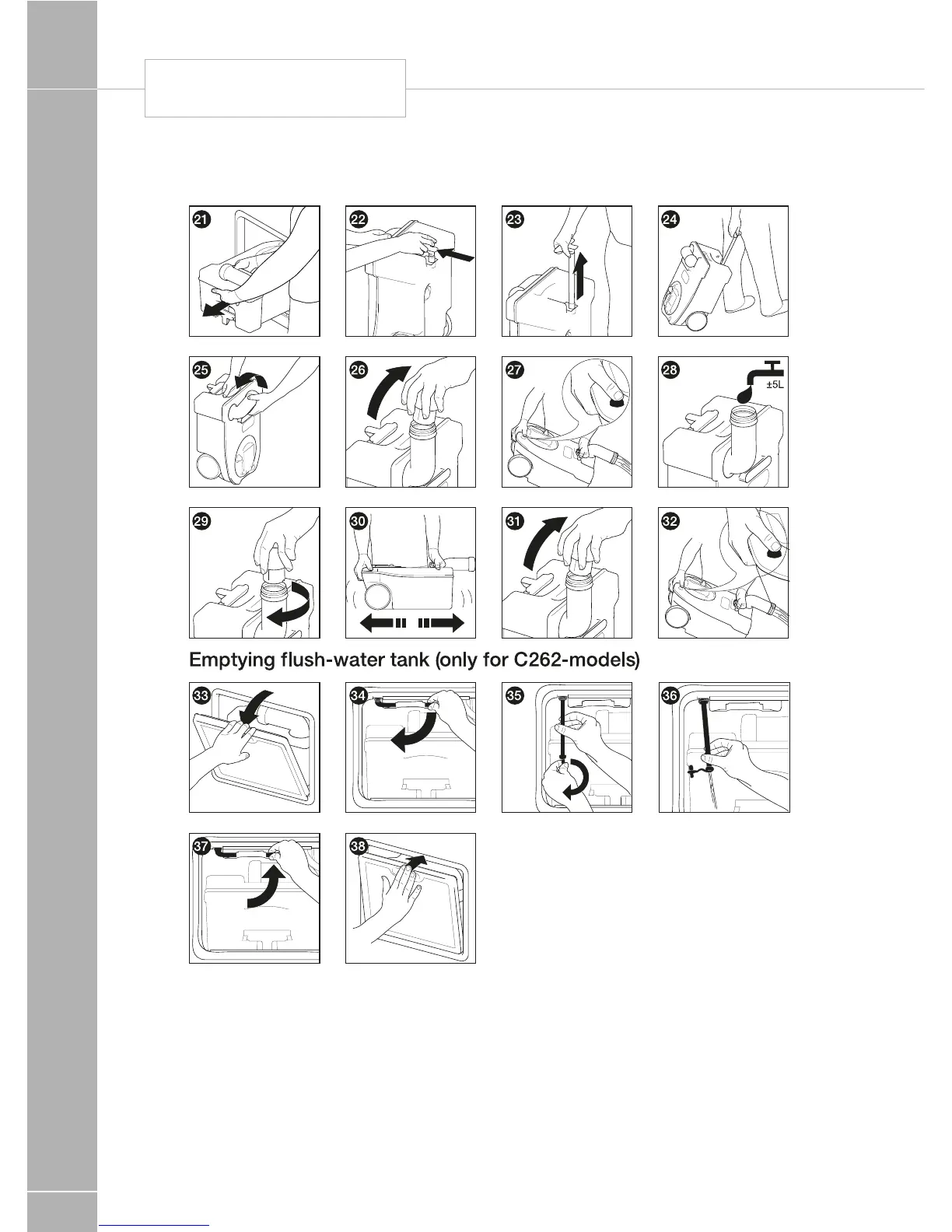 21

22

23

24

25

26

27

28

±5L

29

30

31

32

Emptying flush-water tank (only for C262-models)

33

34

35

36

37

38