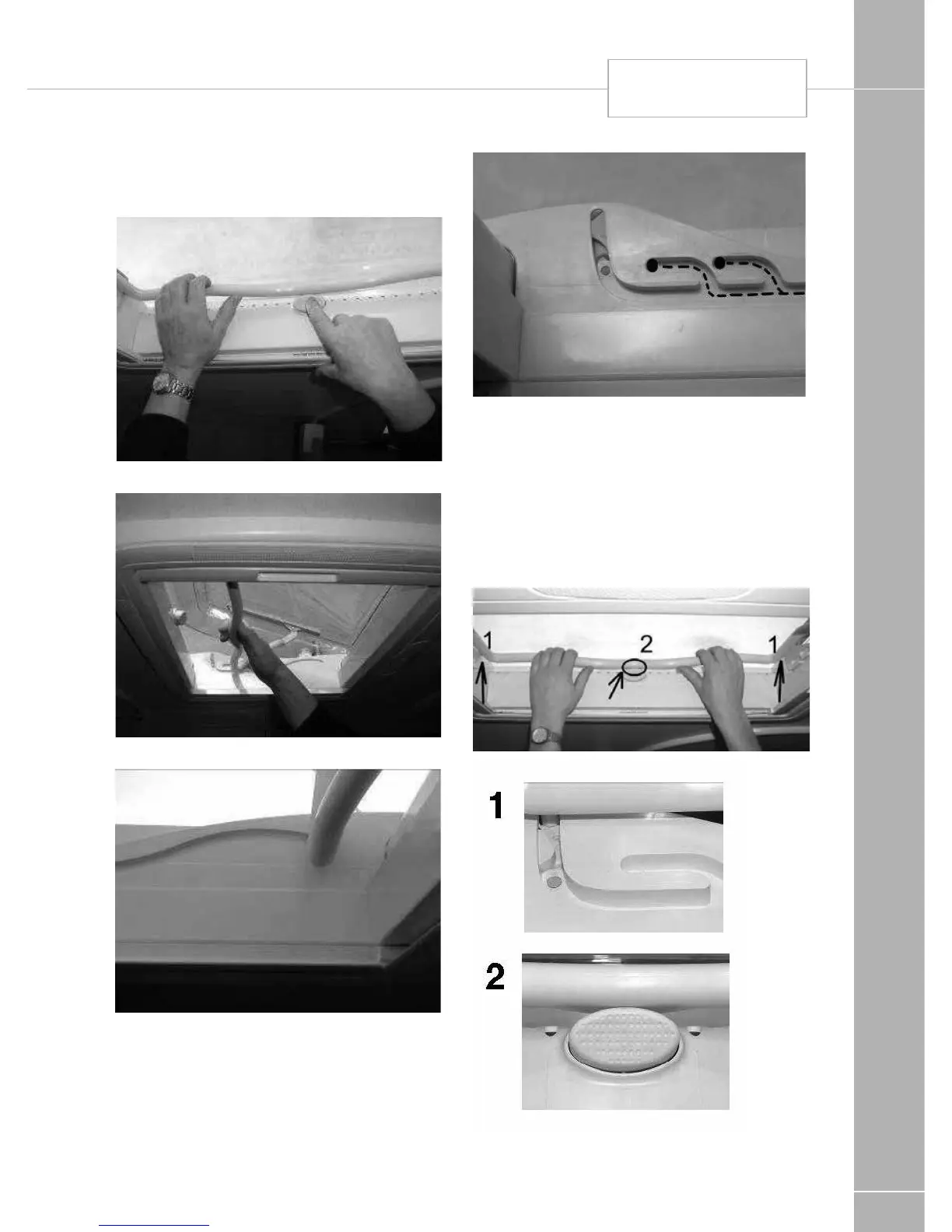 1
2
1
1
2