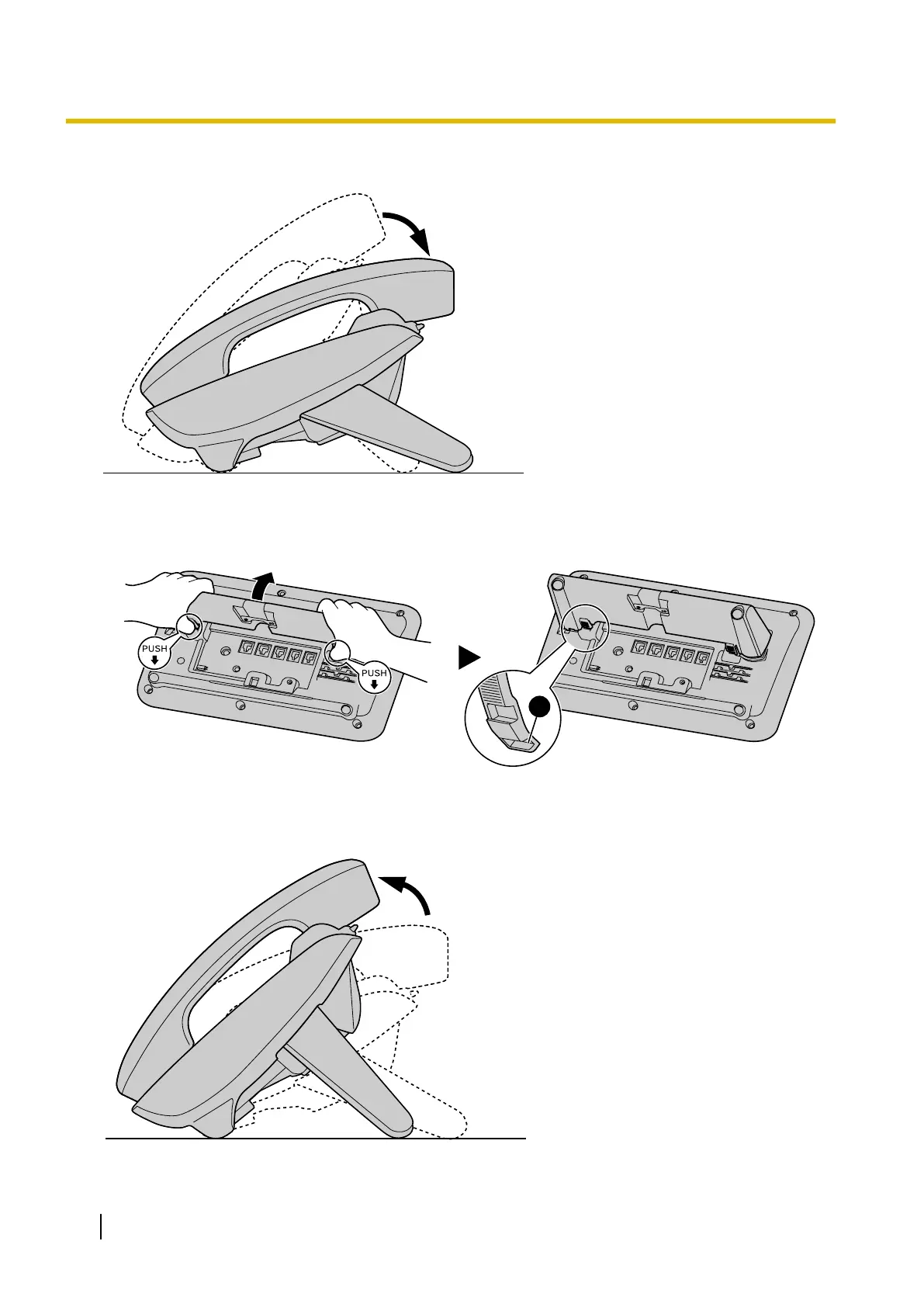 PUSH

PUSH