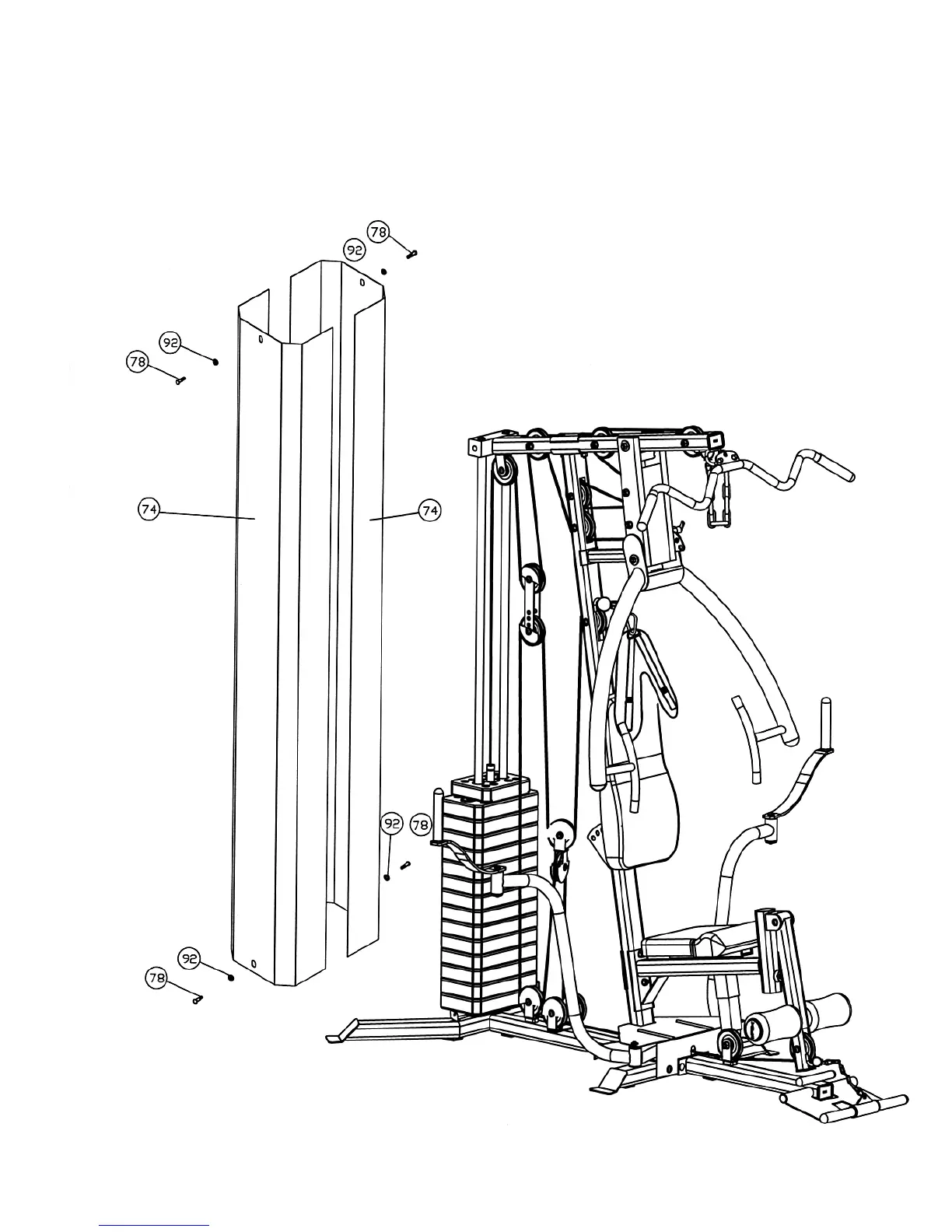 78
92
92
78
74
74
92
78
92
78