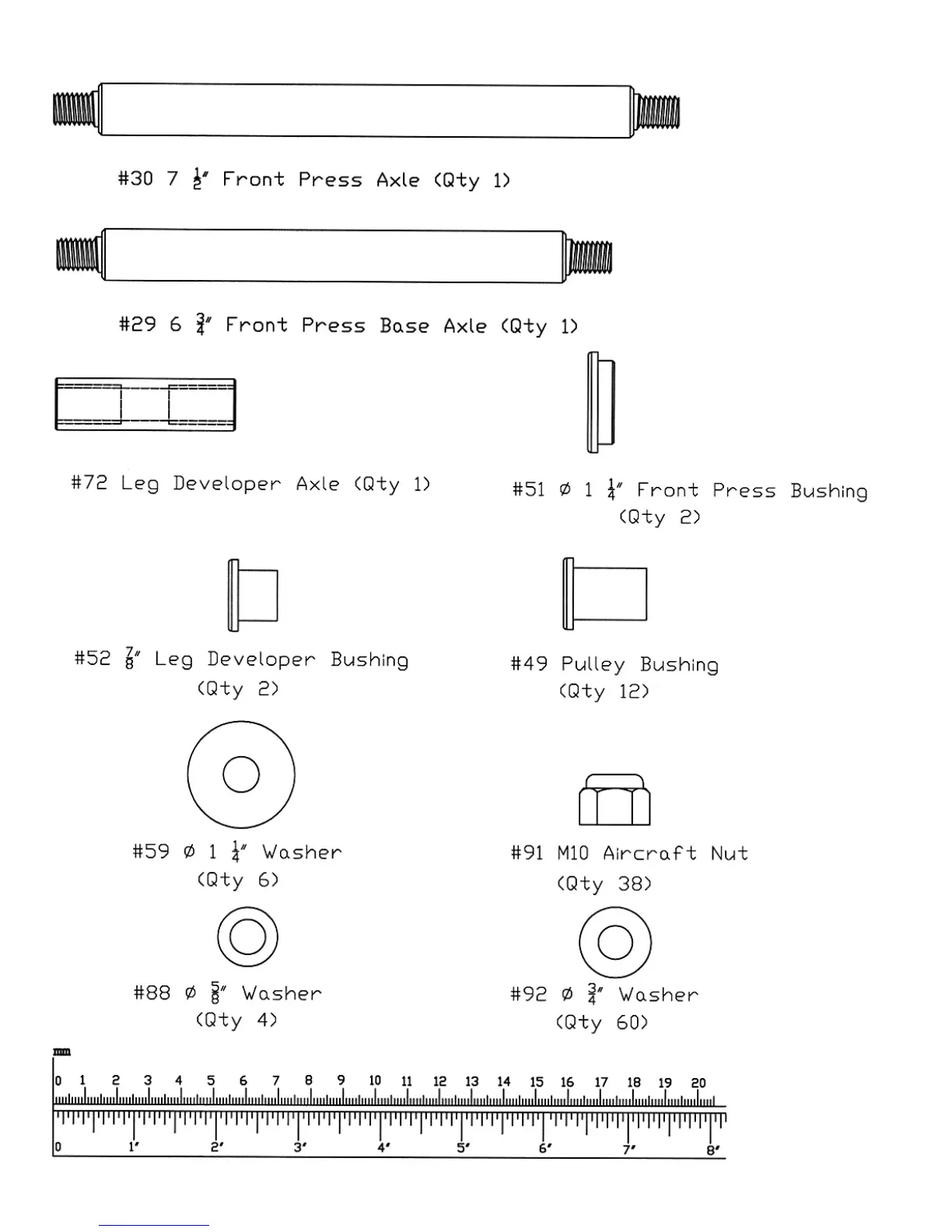 #30 7 $\frac{1}{2}$" Front Press Axle (Qty 1)

#29 6 $\frac{3}{4}$" Front Press Base Axle (Qty 1)

#72 Leg Developer Axle (Qty 1)

#51 ø 1 $\frac{1}{4}$" Front Press Bushing (Qty 2)

#52 $\frac{7}{8}$" Leg Developer Bushing (Qty 2)

#49 Pulley Bushing (Qty 12)

#59 ø 1 $\frac{1}{4}$" Washer (Qty 6)

#91 M10 Aircraft Nut (Qty 38)

#88 ø $\frac{5}{8}$" Washer (Qty 4)

#92 ø $\frac{3}{4}$" Washer (Qty 60)

mm
0 1 2 3 4 5 6 7 8 9 10 11 12 13 14 15 16 17 18 19 20
0 1" 2" 3" 4" 5" 6" 7" 8"