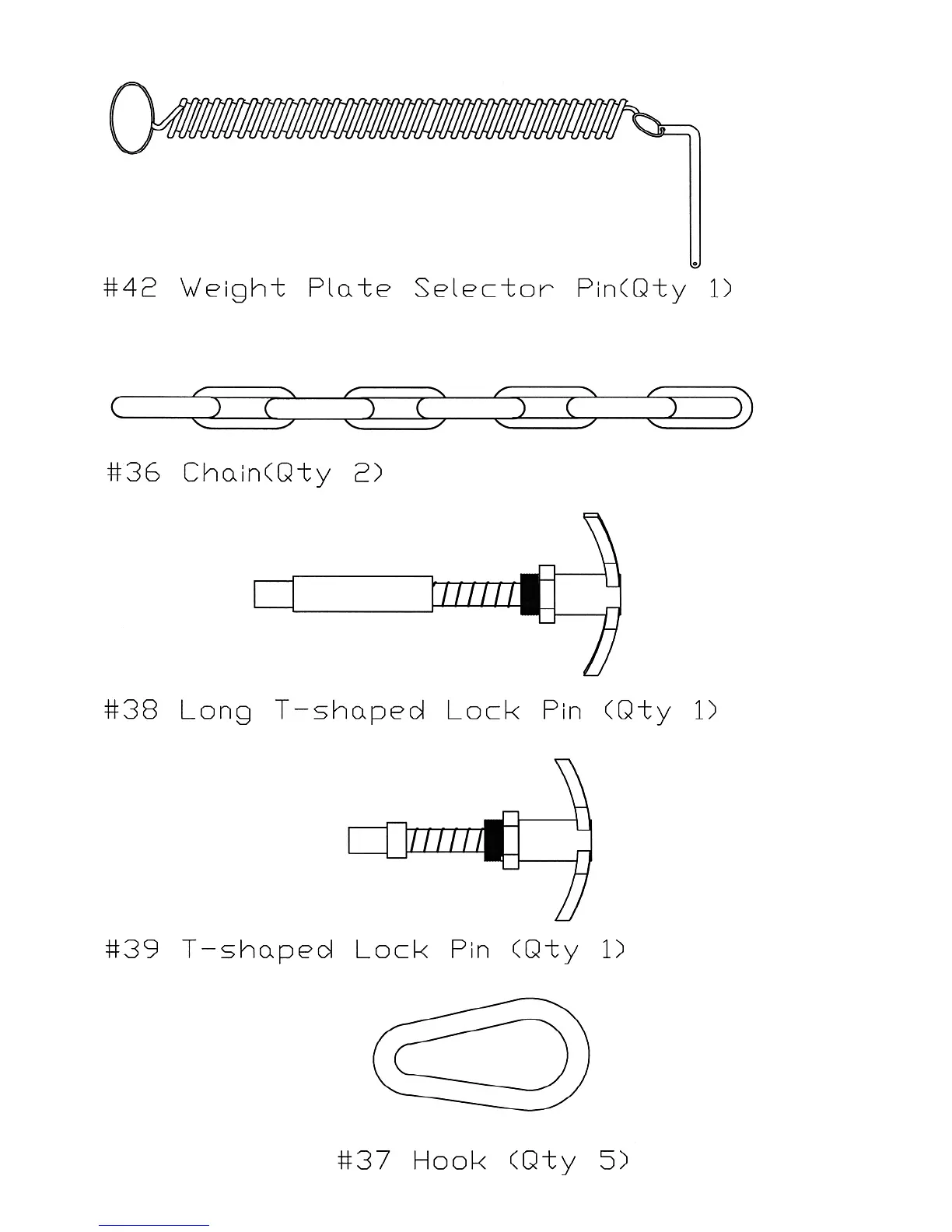 #42 Weight Plate Selector Pin(Qty 1)

#36 Chain(Qty 2)

#38 Long T-shaped Lock Pin (Qty 1)

#39 T-shaped Lock Pin (Qty 1)

#37 Hook (Qty 5)