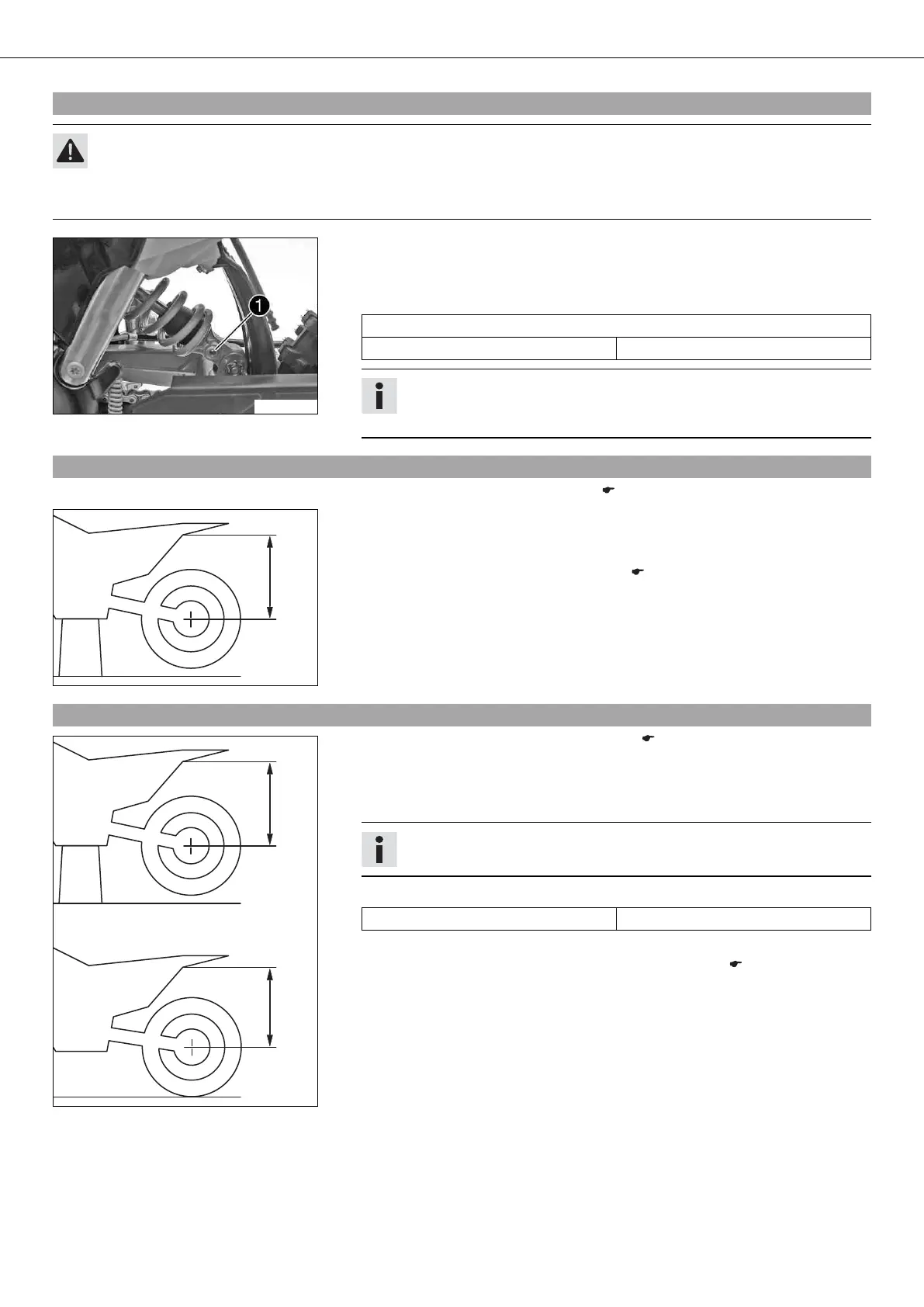 1