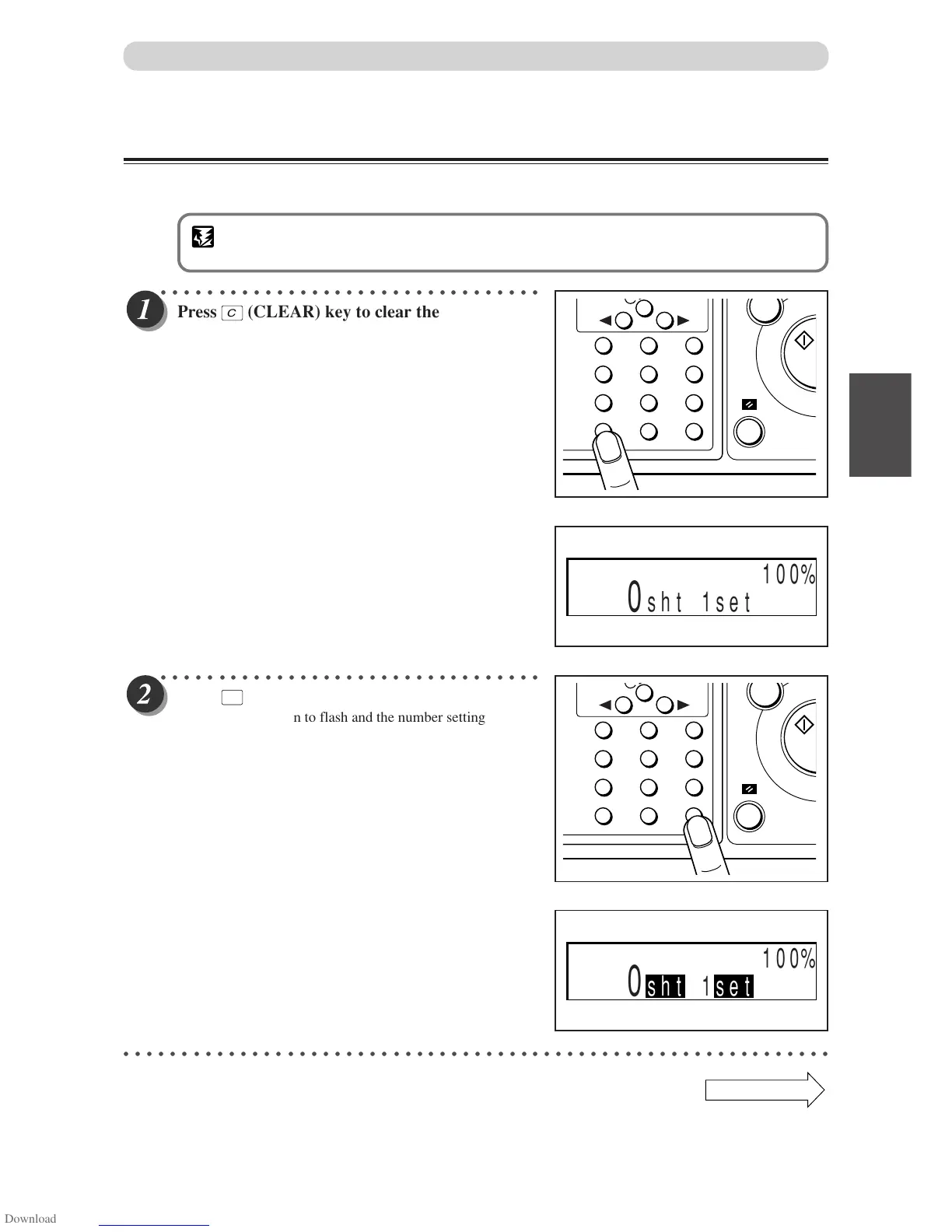 1

Press C (CLEAR) key to clear the

100%
0sht 1set

2

n to flash and the number setting

100%
0sht 1set

Download