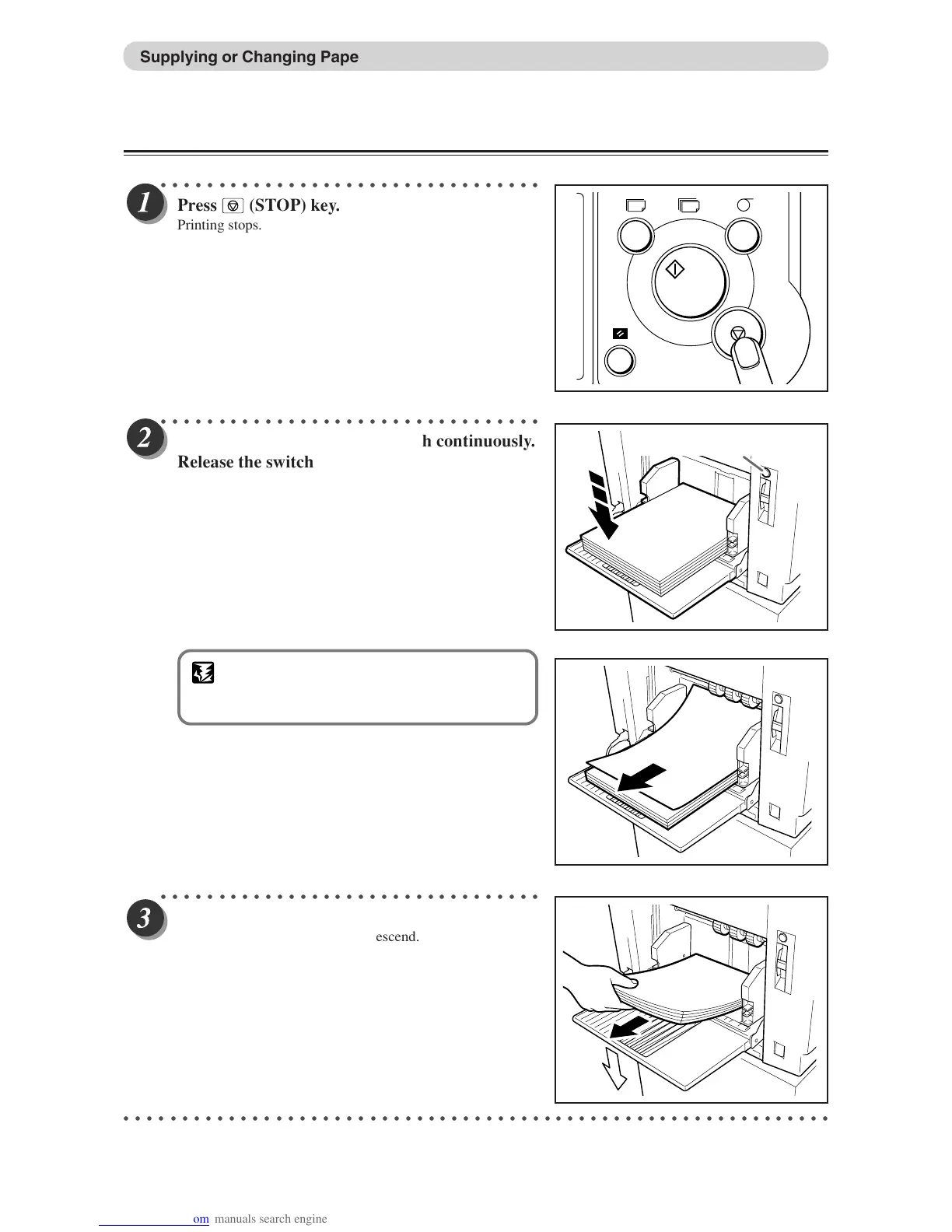 Supplying or Changing Pape

1

Press (STOP) key.

Printing stops.

2

h continuously.

Release the switch

3

escend.

om manuals search engine