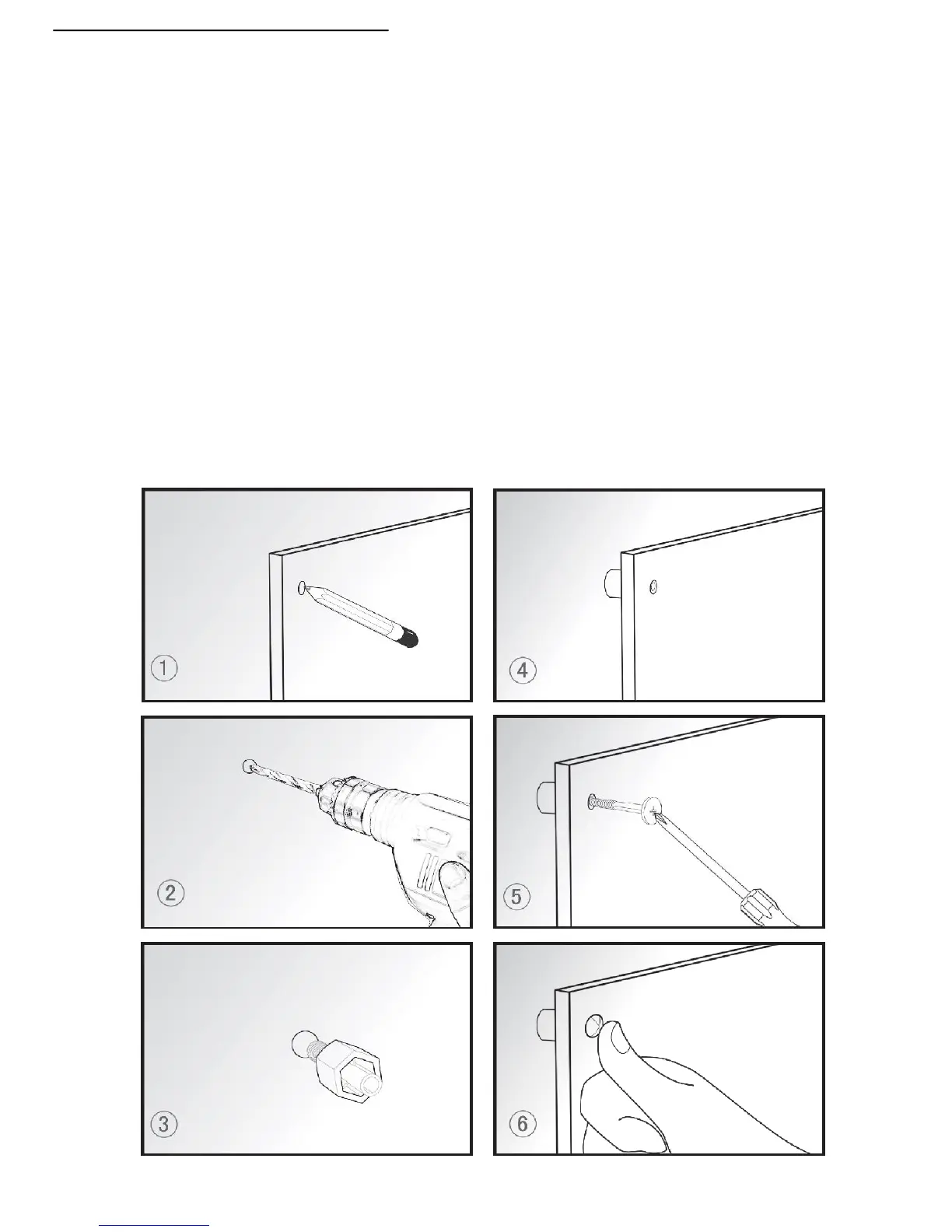 1

4

2

5

3

6