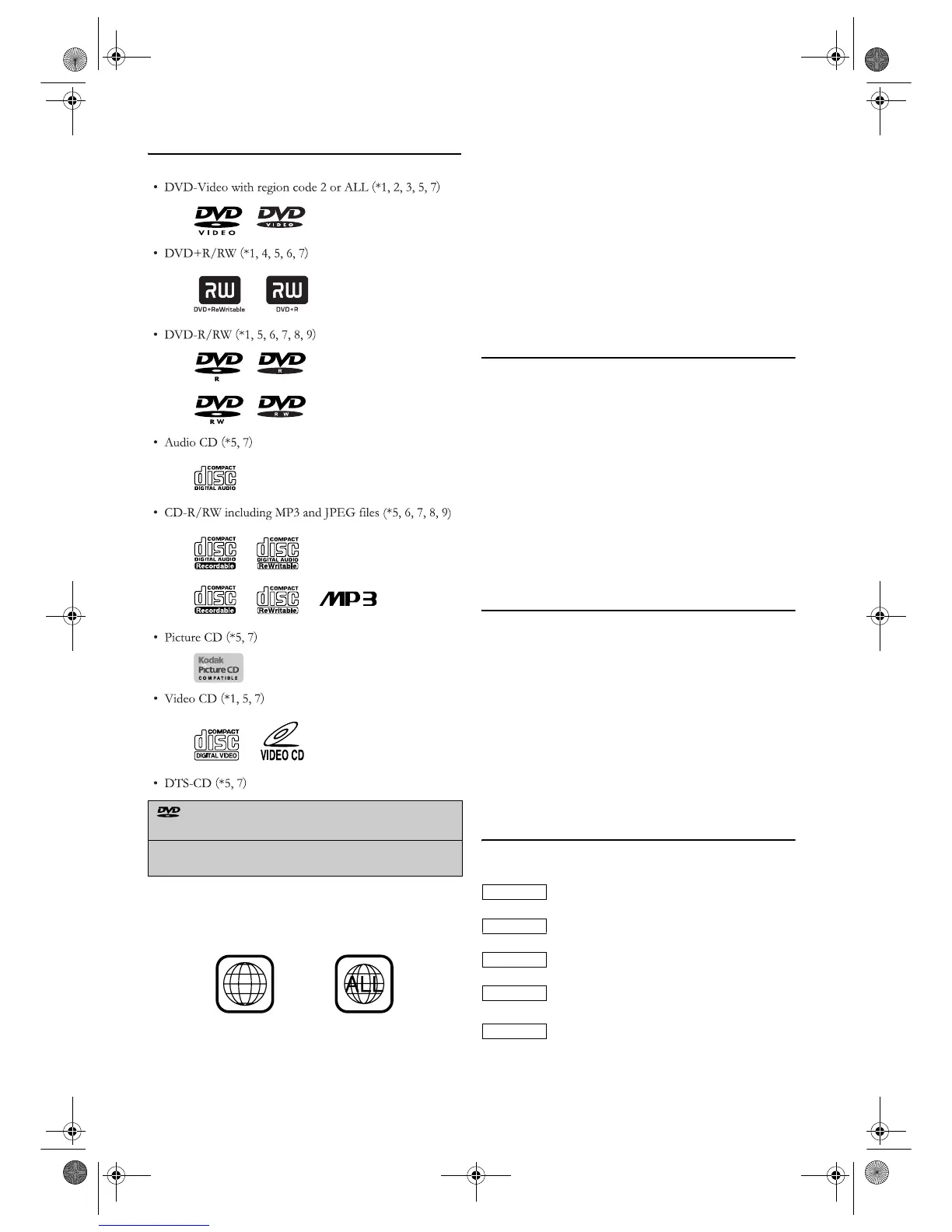 • DVD-Video with region code 2 or ALL (*1, 2, 3, 5, 7)

DVD VIDEO DVD VIDEO

• DVD+R/RW (*1, 4, 5, 6, 7)

RW DVD+ReWritable RW DVD+R

• DVD-R/RW (*1, 5, 6, 7, 8, 9)

DVD R DVD R

DVD RW DVD RW

• Audio CD (*5, 7)

COMPACT disc DIGITAL AUDIO

• CD-R/RW including MP3 and JPEG files (*5, 6, 7, 8, 9)

COMPACT disc DIGITAL AUDIO Recordable COMPACT disc DIGITAL AUDIO ReWritable

COMPACT disc Recordable COMPACT disc ReWritable MP3

• Picture CD (*5, 7)

Kodak Picture CD COMPATIBLE

• Video CD (*1, 5, 7)

COMPACT disc DIGITAL VIDEO VIDEO CD

• DTS-CD (*5, 7)

DVD

ALL