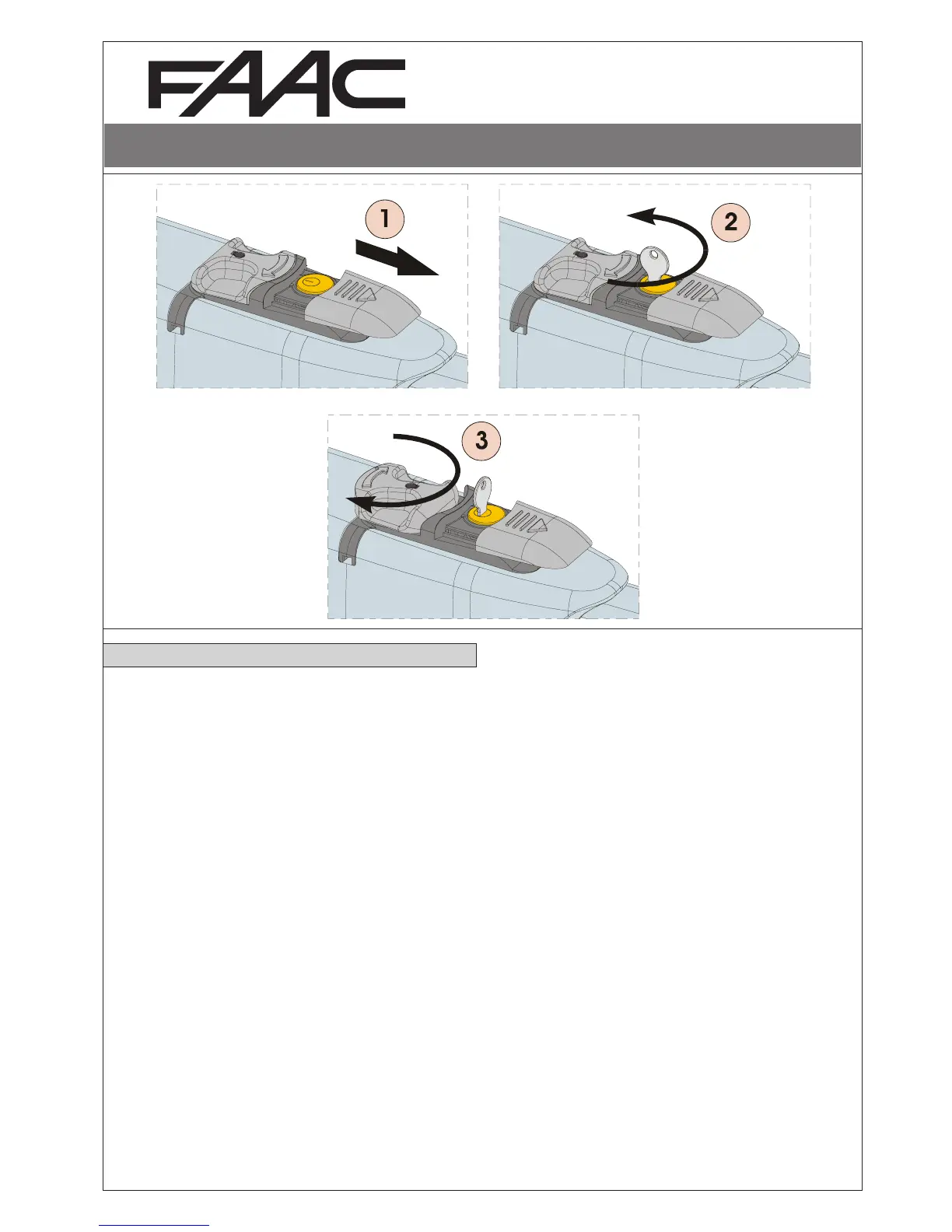 FAAC

1

2

3