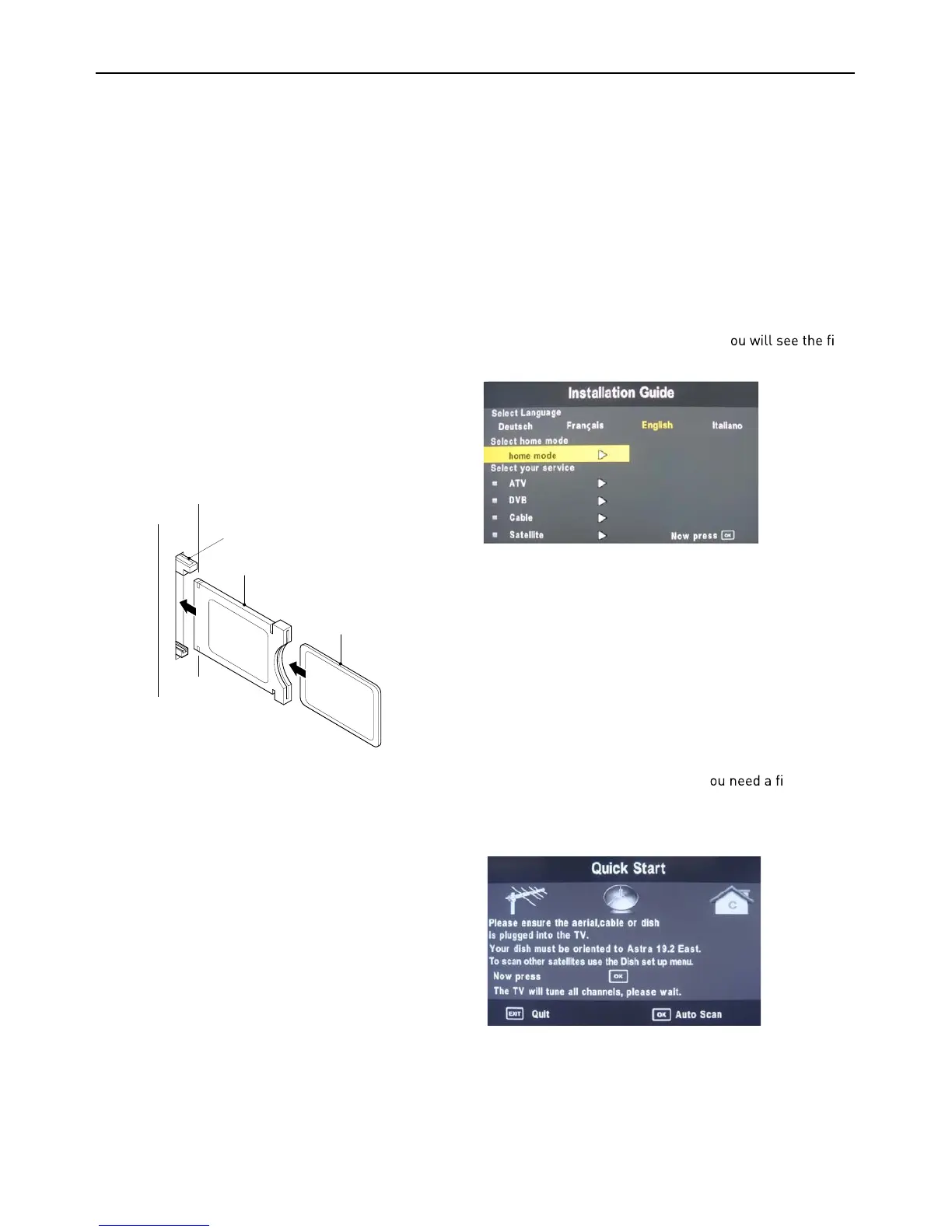 ou will see the fi

Installation Guide

Select Language

Deutsch Français English Italiano

Select home mode

home mode

Select your service

ATV

DVB

Cable

Satellite

Now press OK

ou need a fi

Quick Start

Please ensure the aerial,cable or dish is plugged into the TV.

Your dish must be oriented to Astra 19.2 East.

To scan other satellites use the Dish set up menu.

Now press OK

The TV will tune all channels, please wait.

EXIT Quit

OK Auto Scan