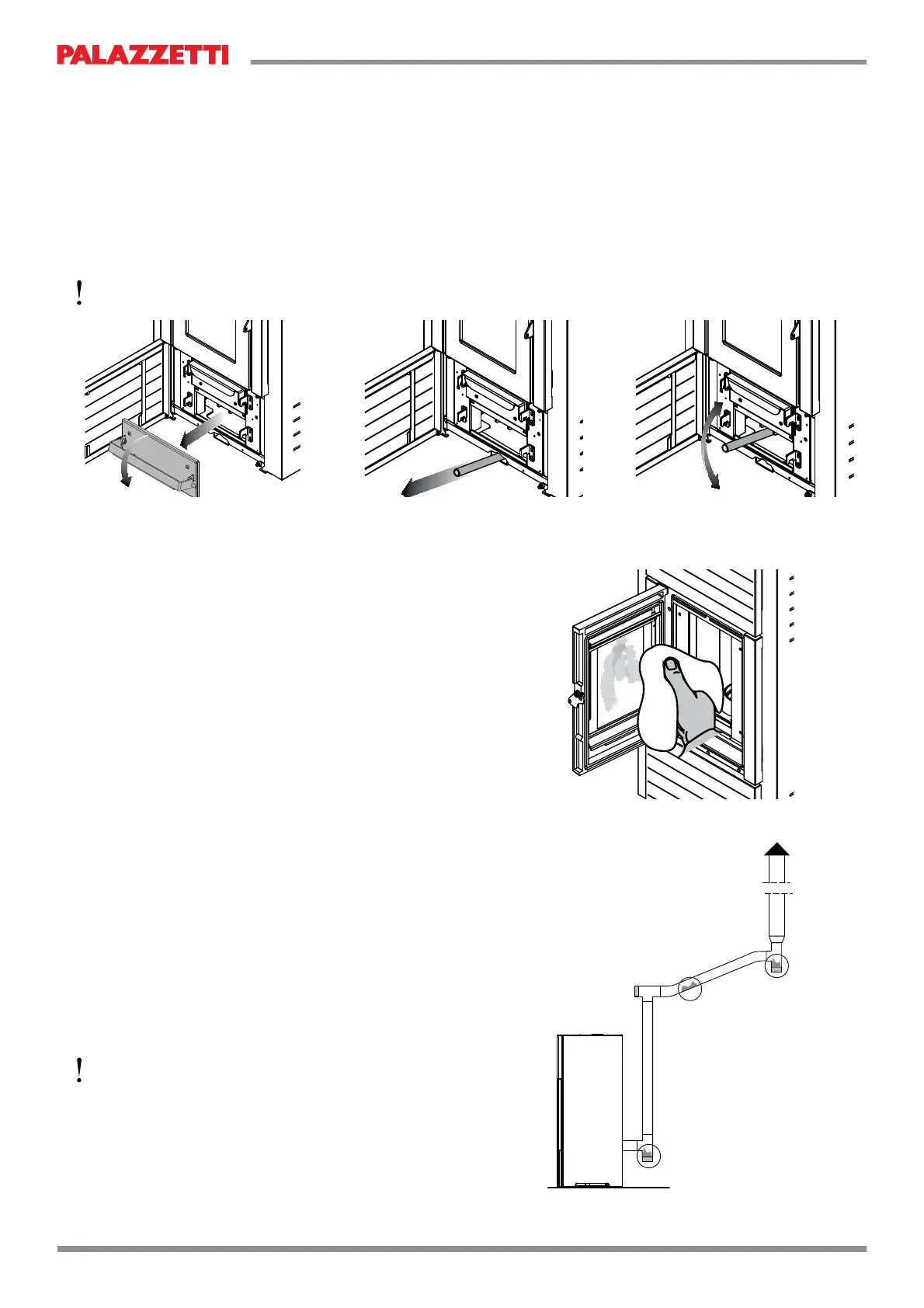 PALAZZETTI

!

!