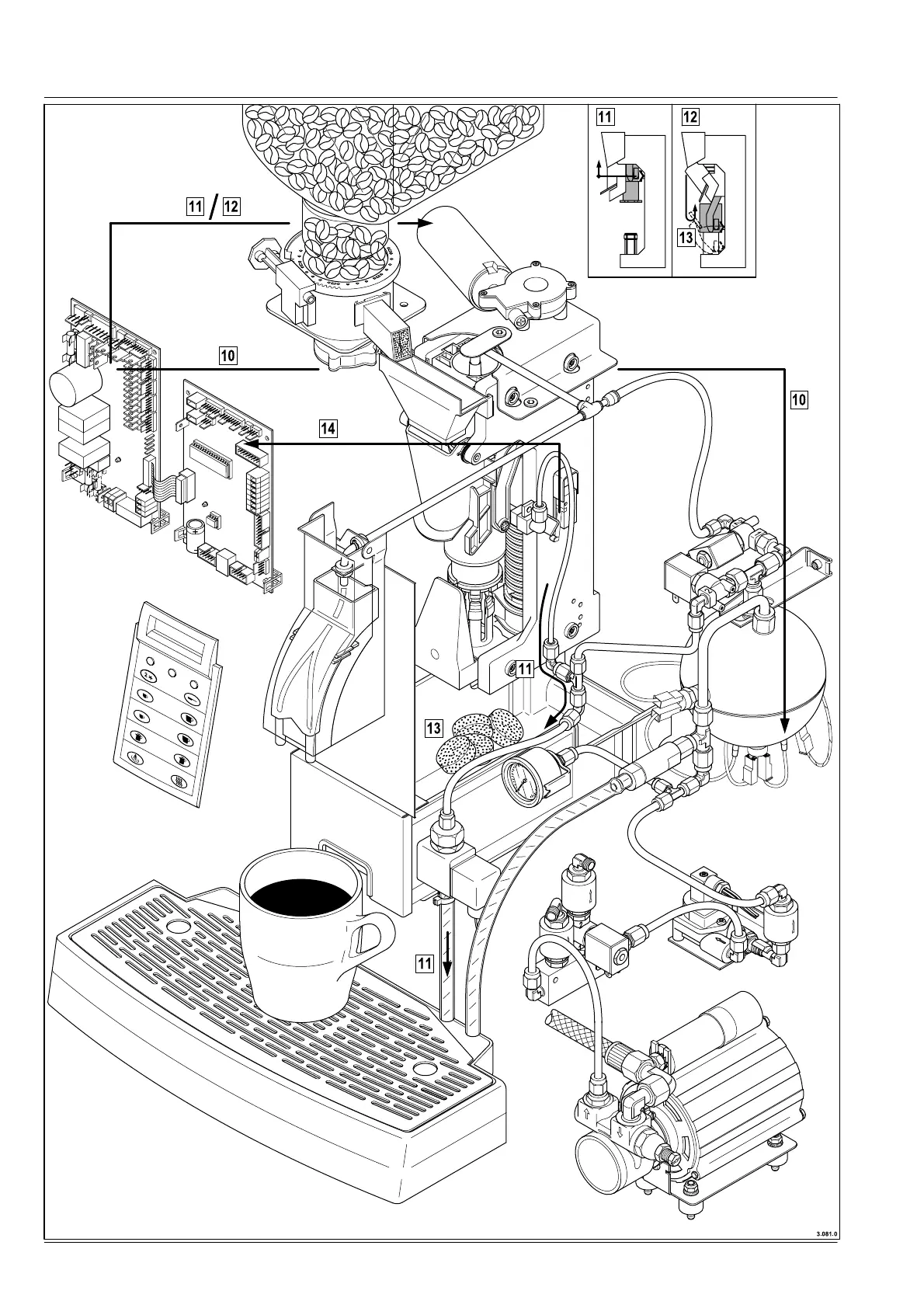 11 12
13
11 / 12
10
10
14
11
13
11
3.081.0