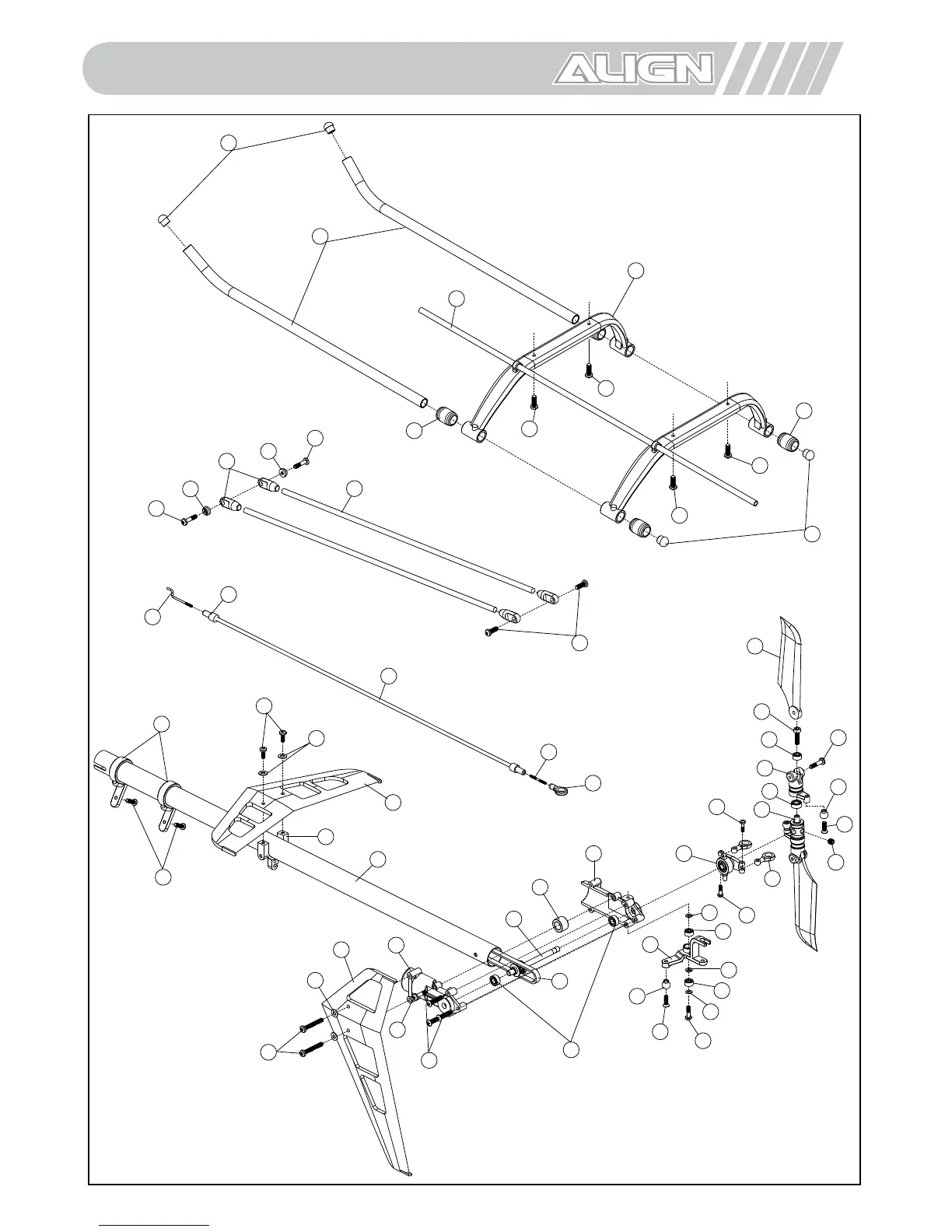 ALIGN