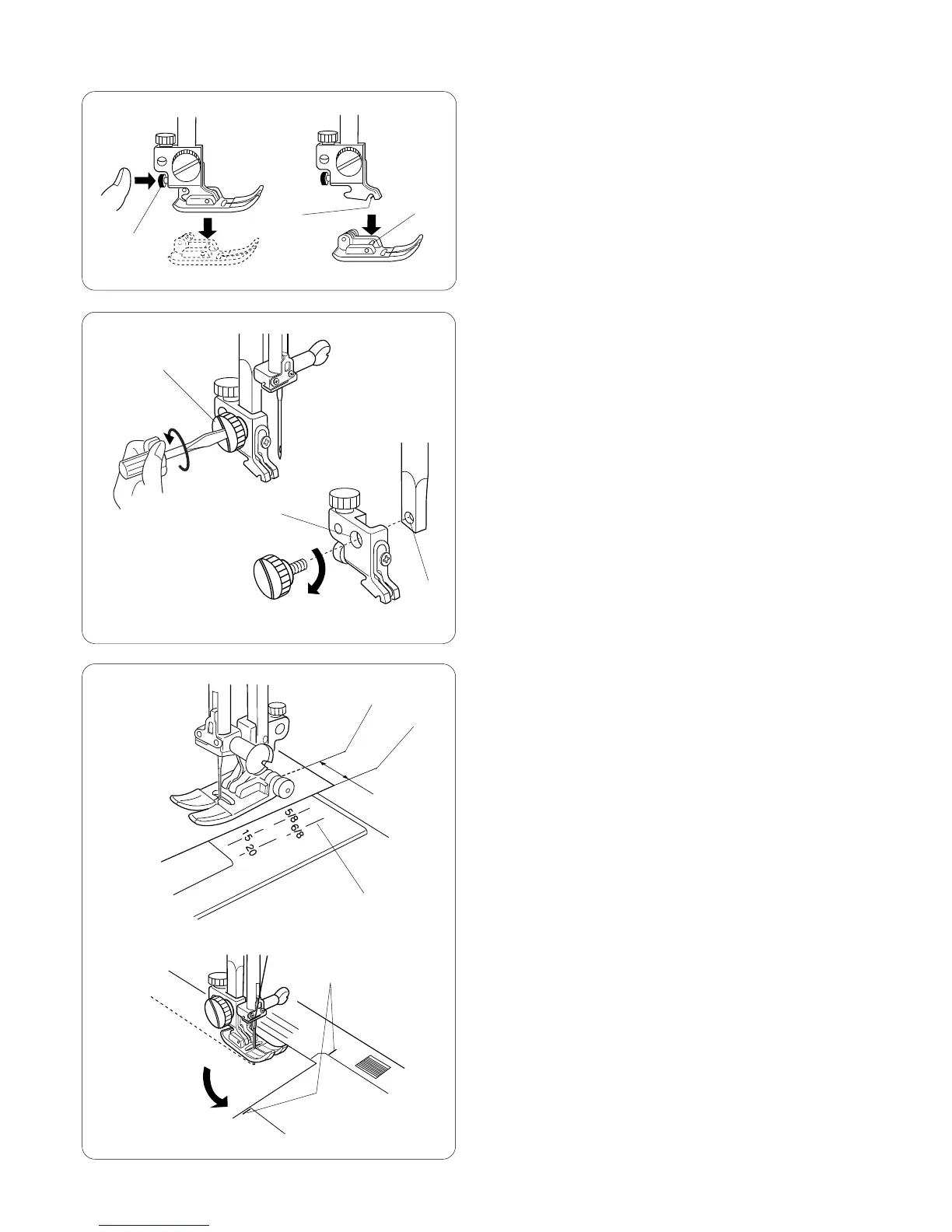 5/8 6/8

15 20