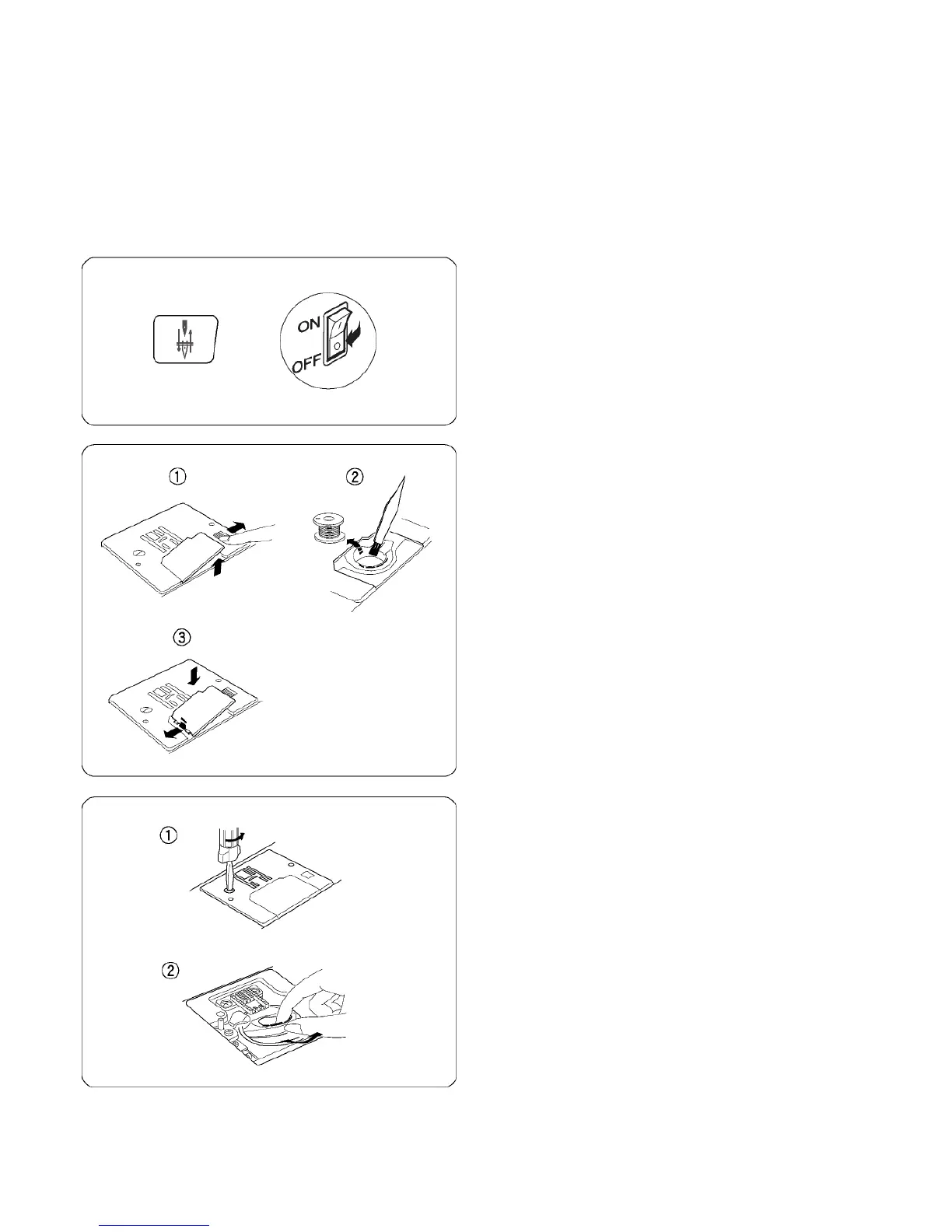 ON
OFF

①
②
③

①
②