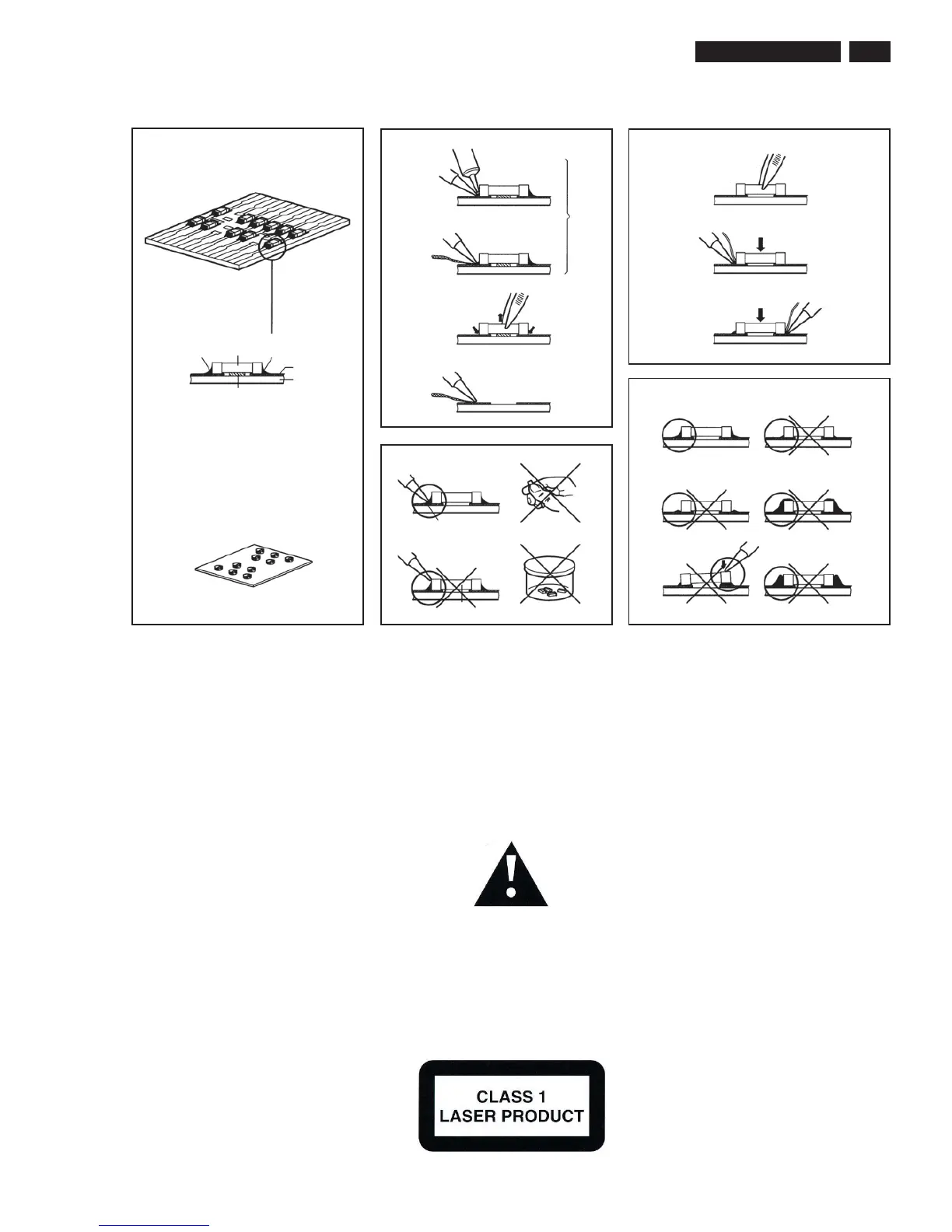 CLASS 1
LASER PRODUCT