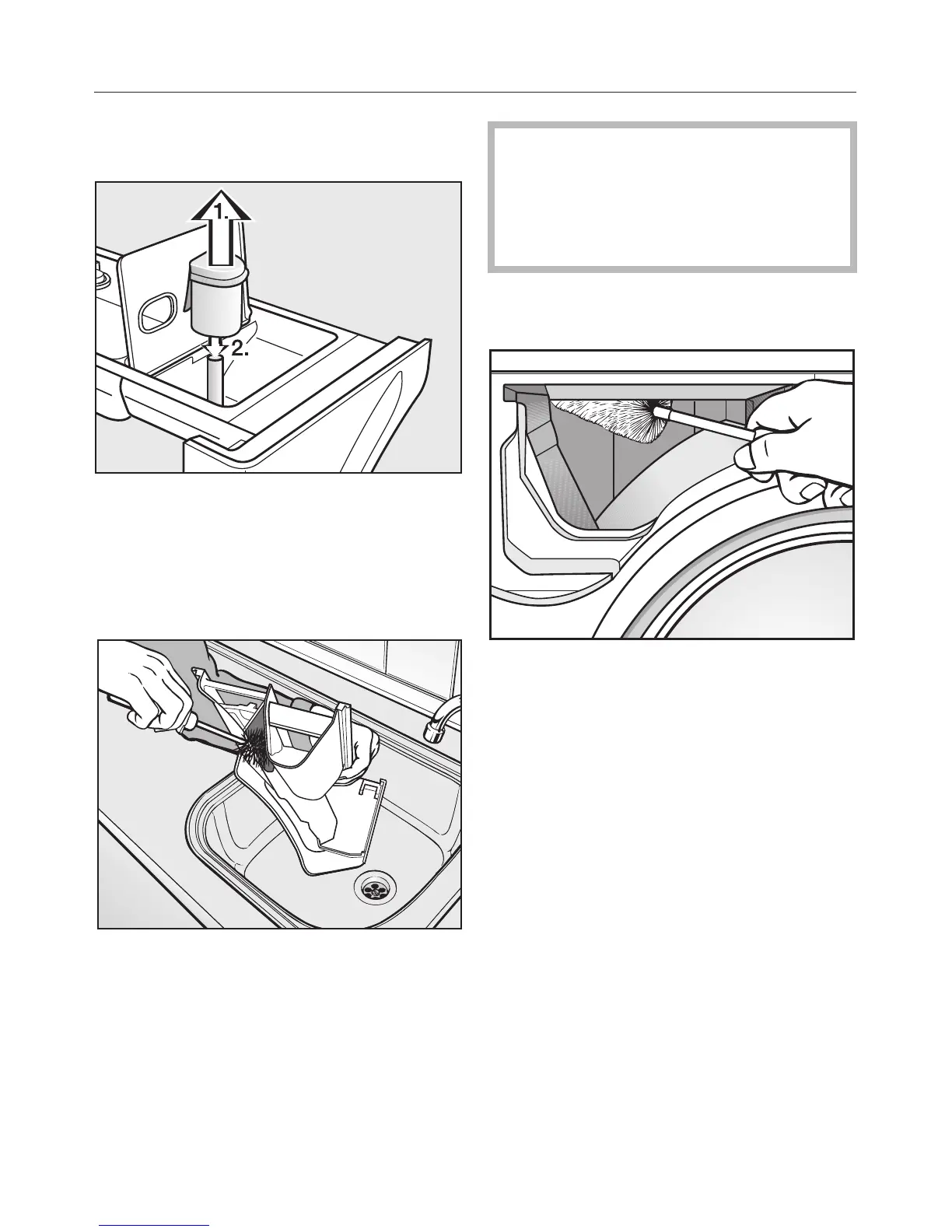 1.

2.