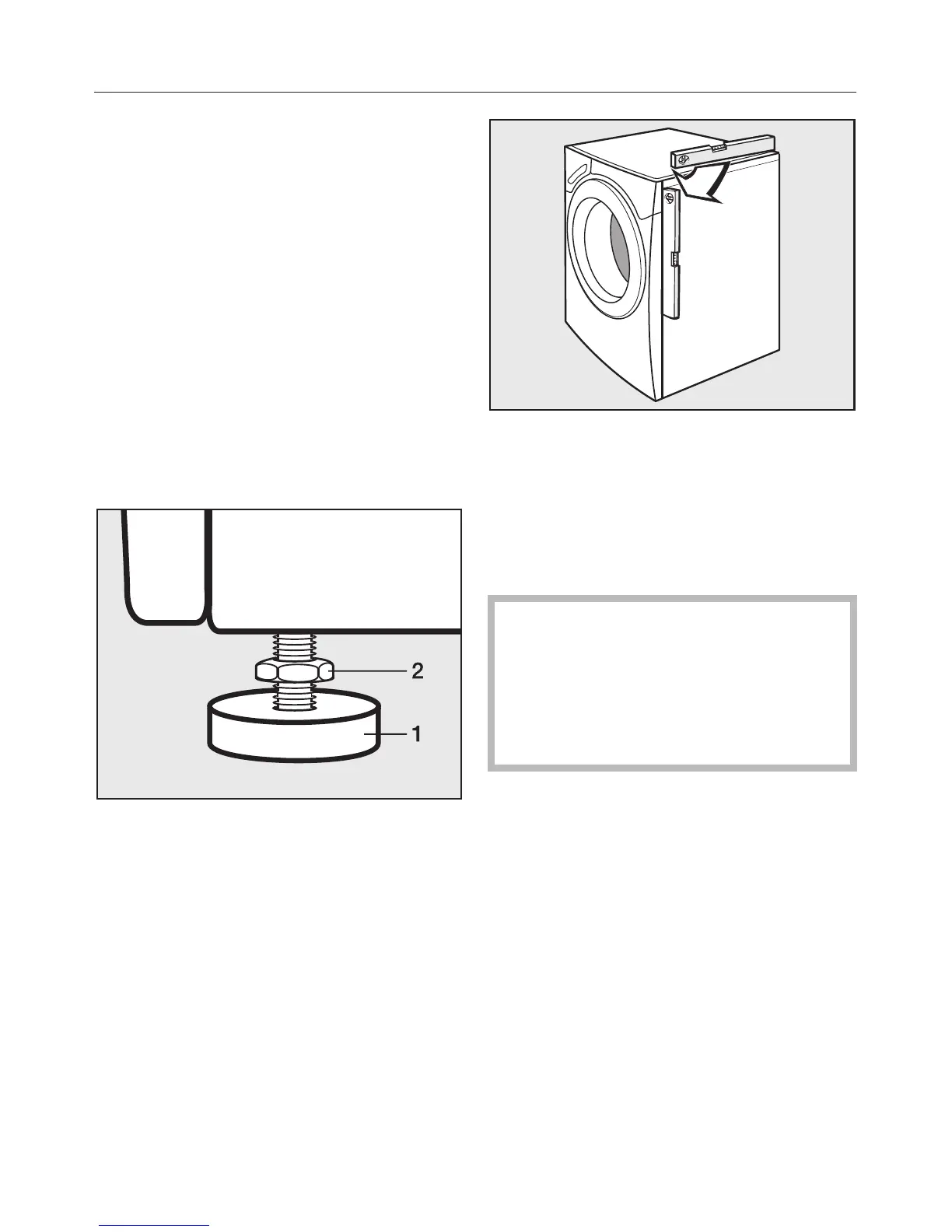 2

1