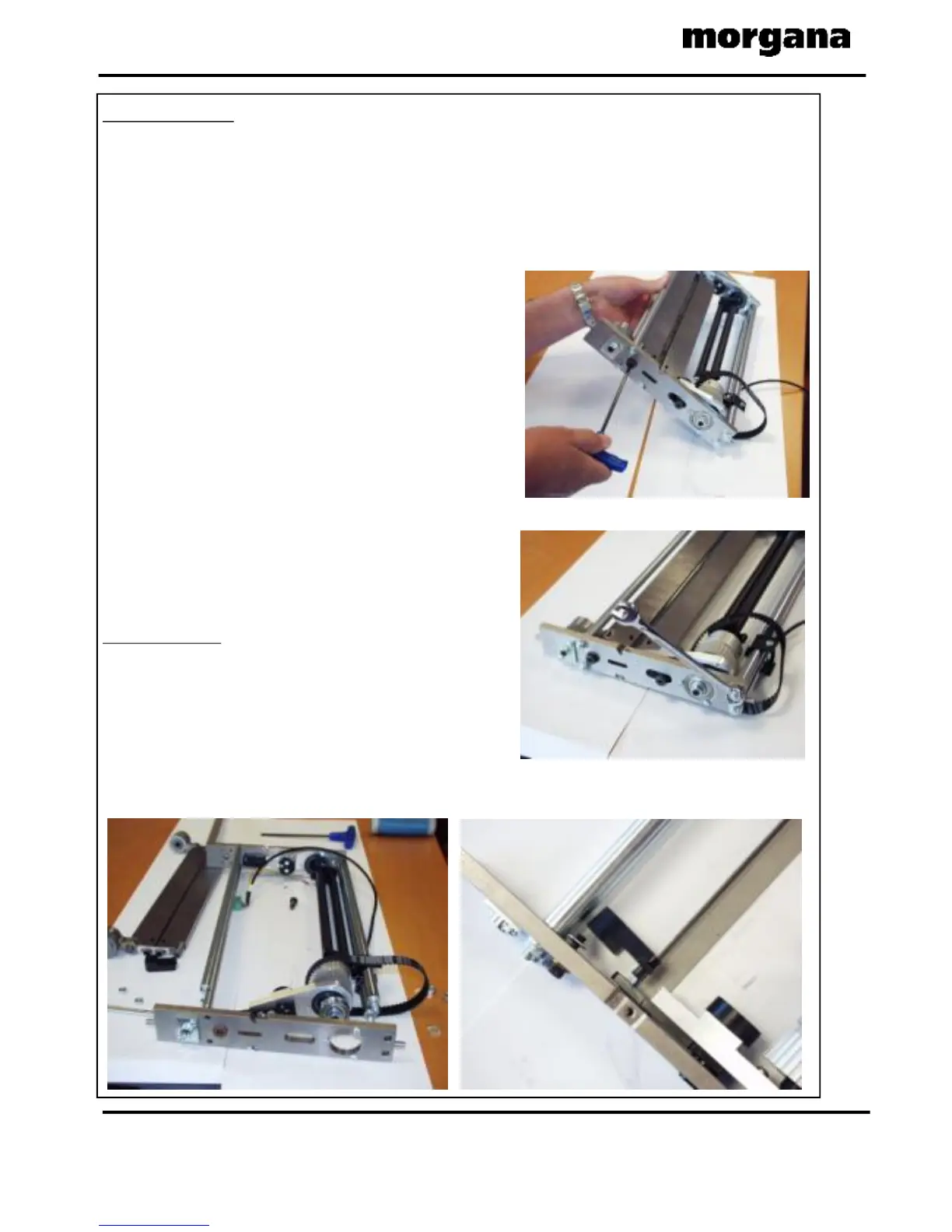 morgana