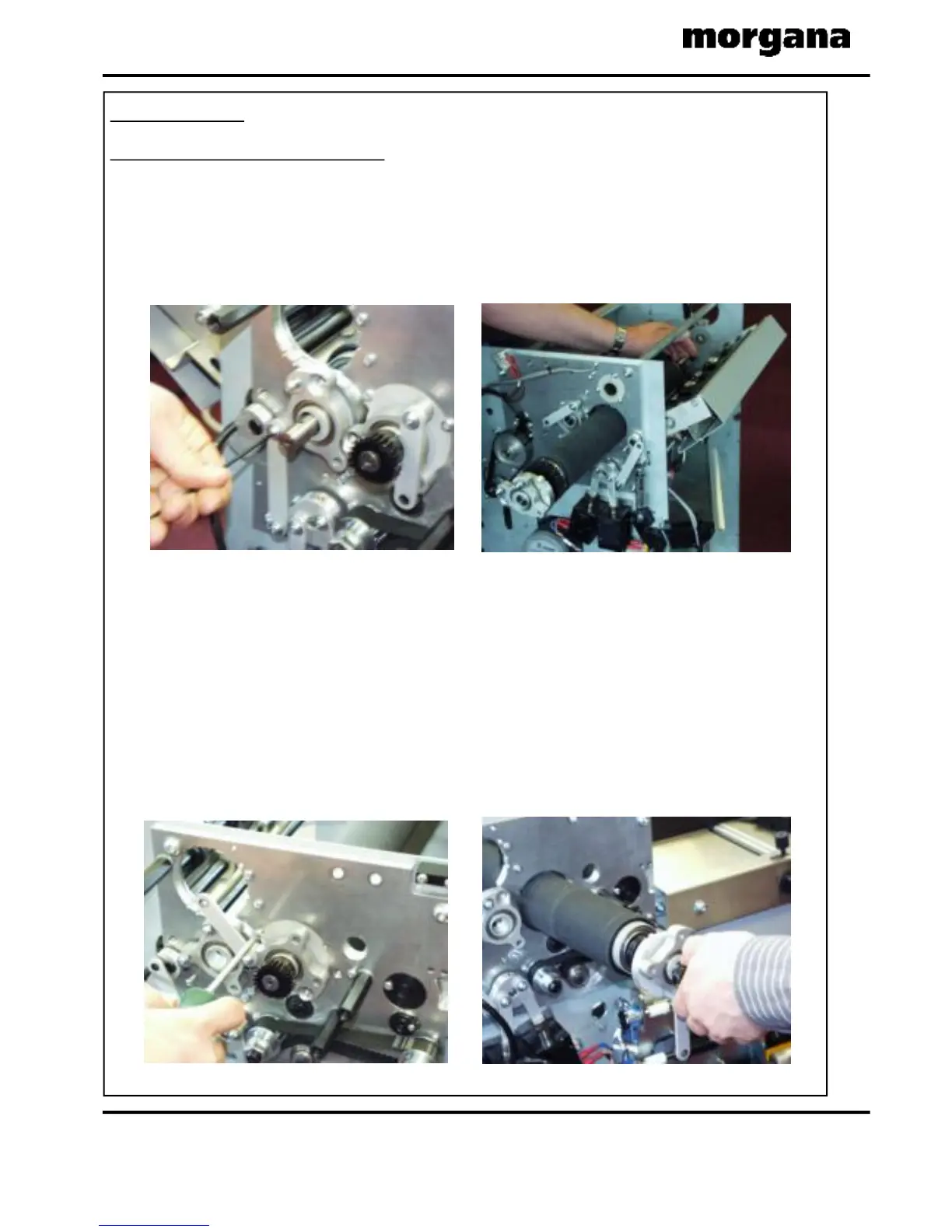 morgana