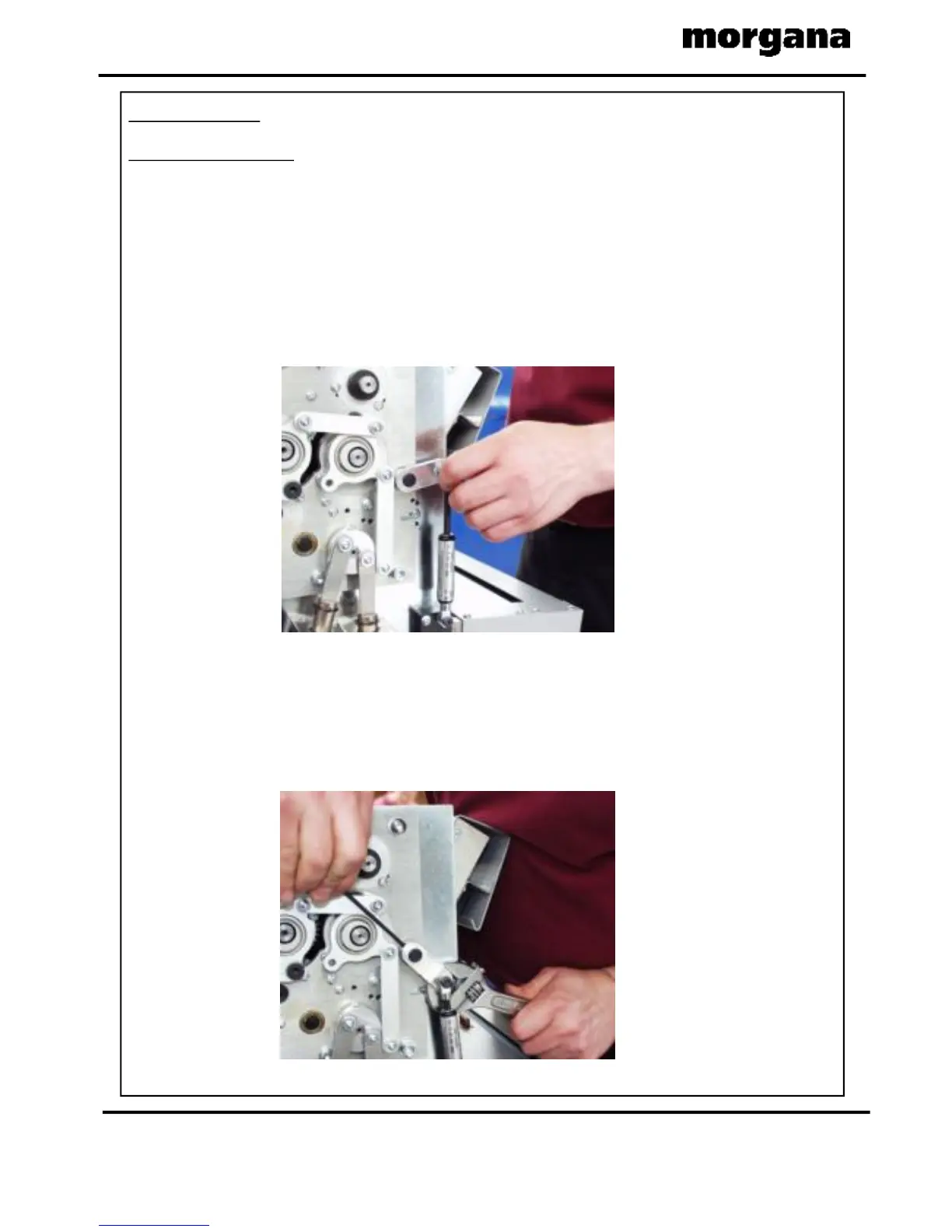 morgana