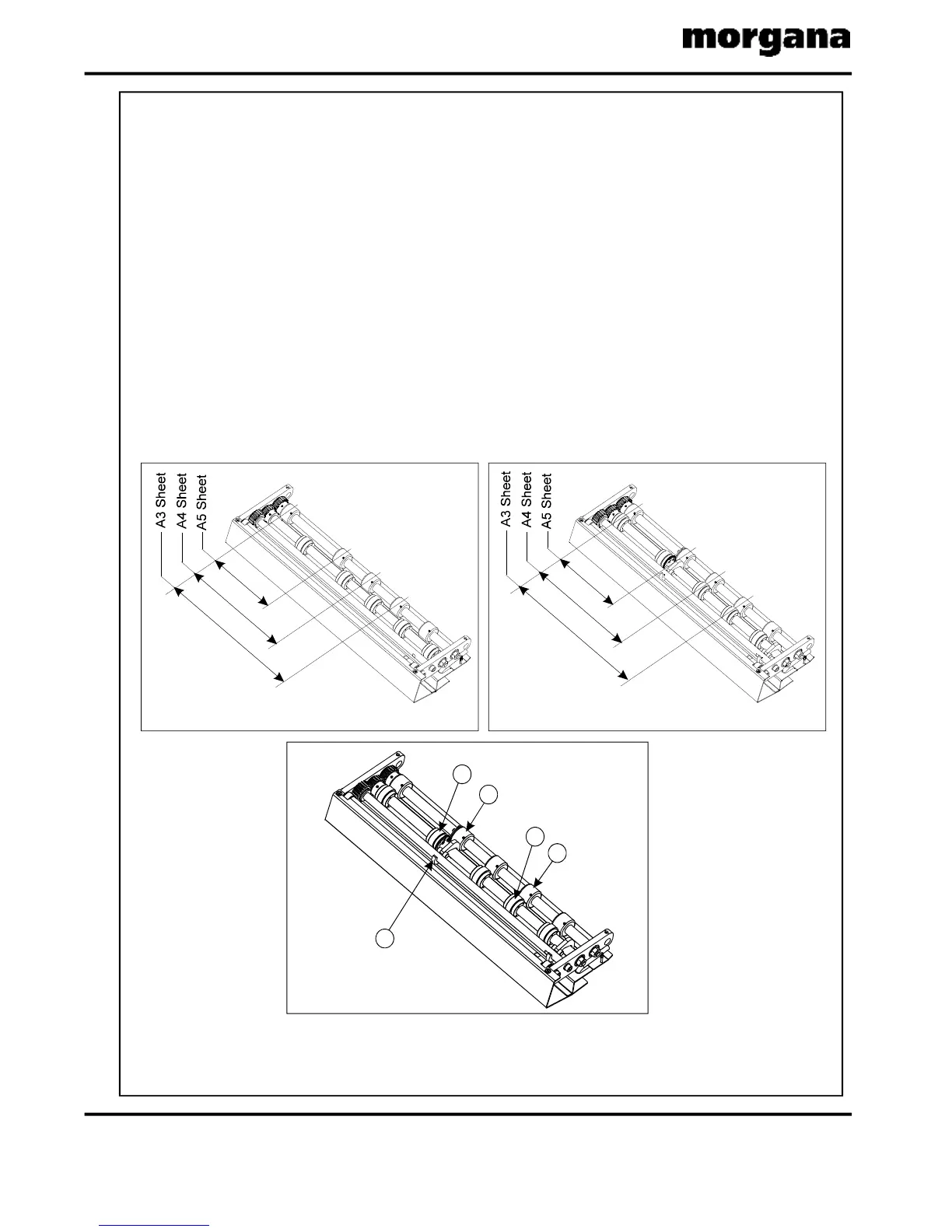 morgana

A3 Sheet
A4 Sheet
A5 Sheet

A3 Sheet
A4 Sheet
A5 Sheet