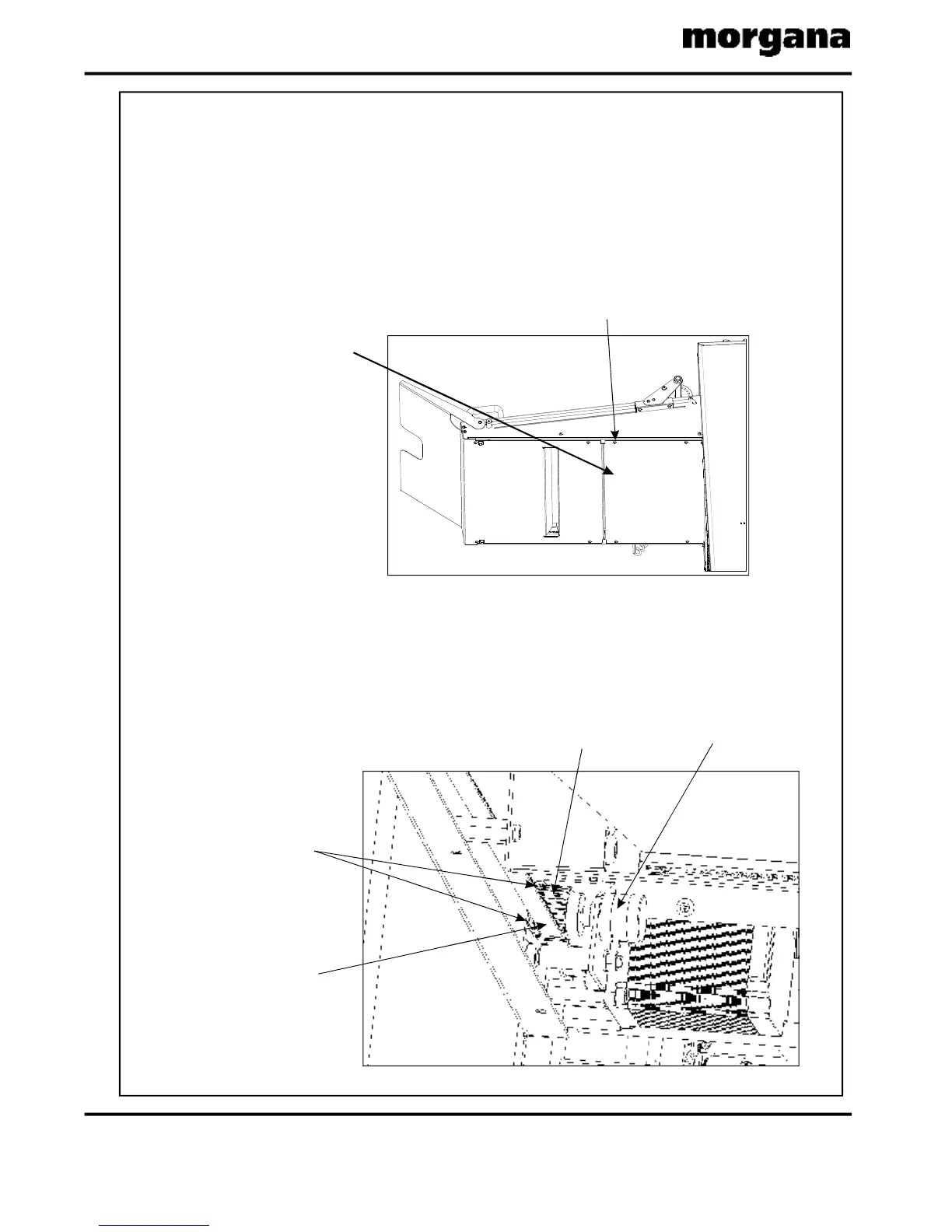 morgana