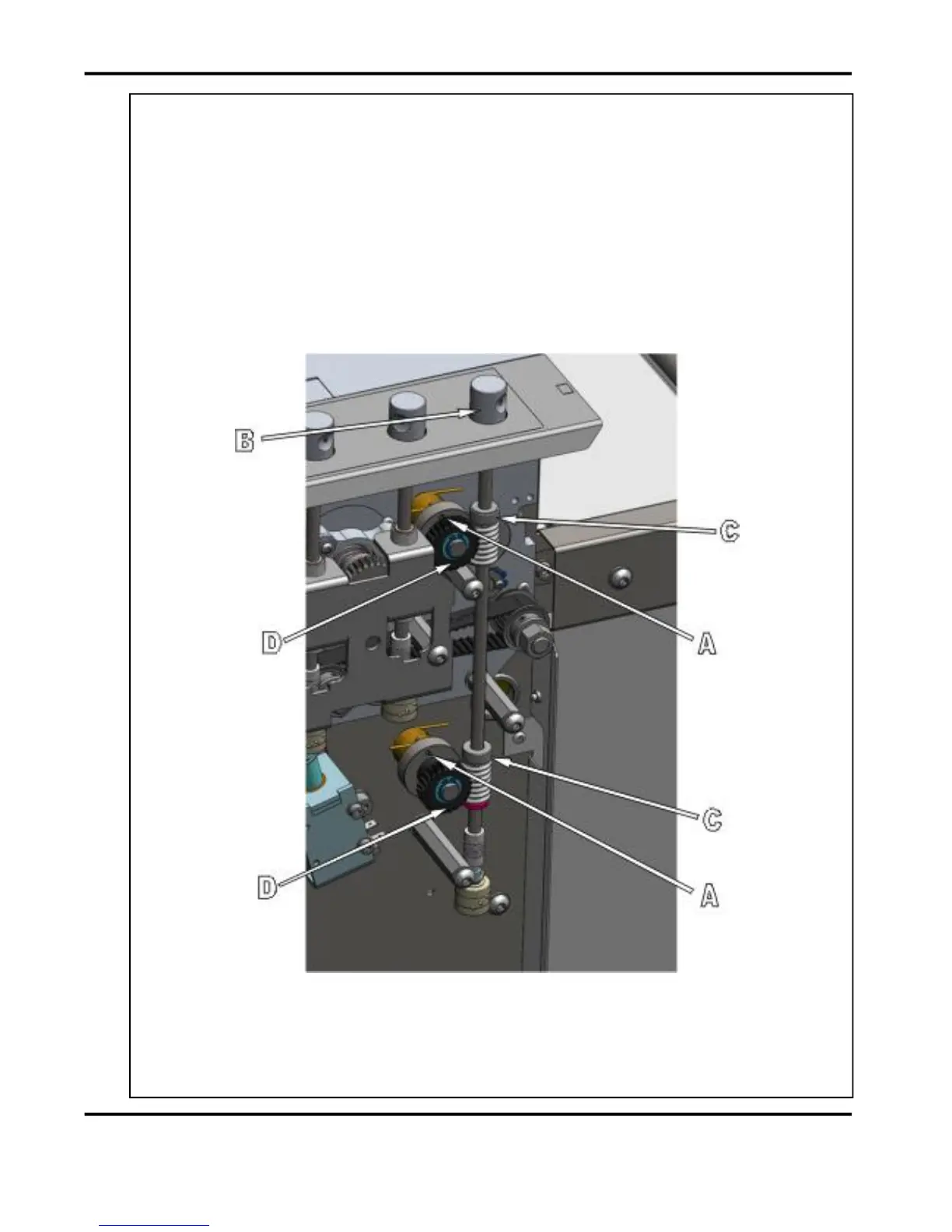 B

C

D

A

C

D

A