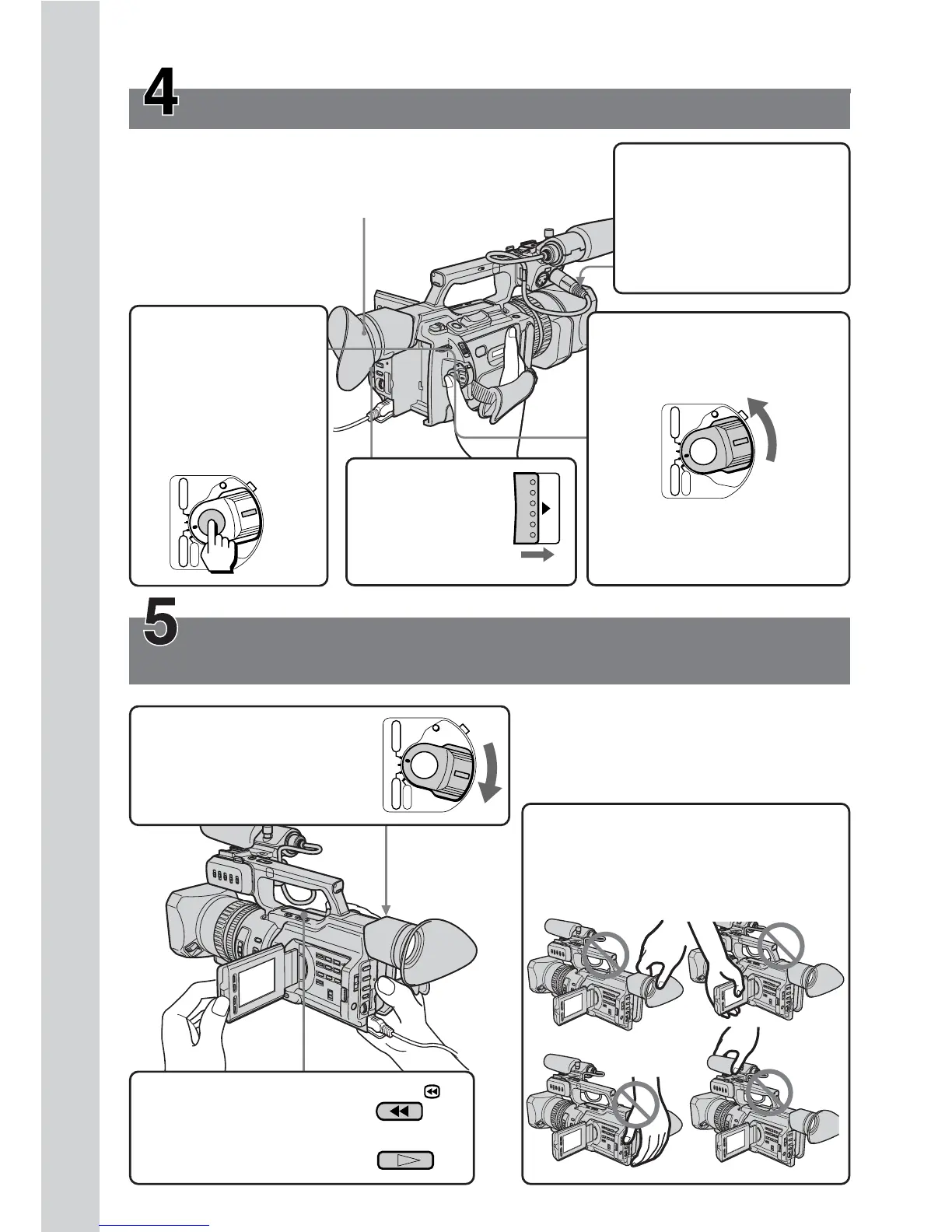 4

5