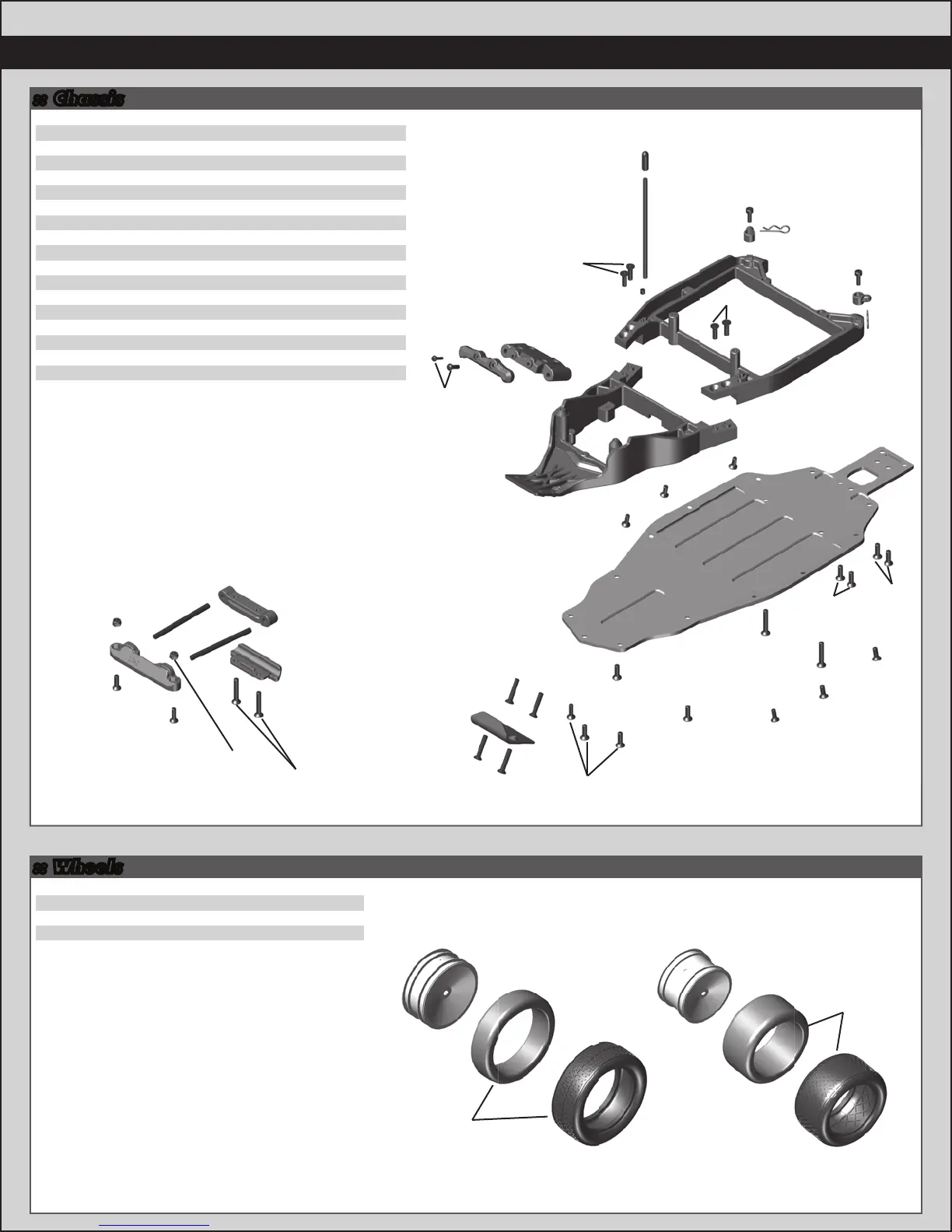 :: Chassis

:: Wheels