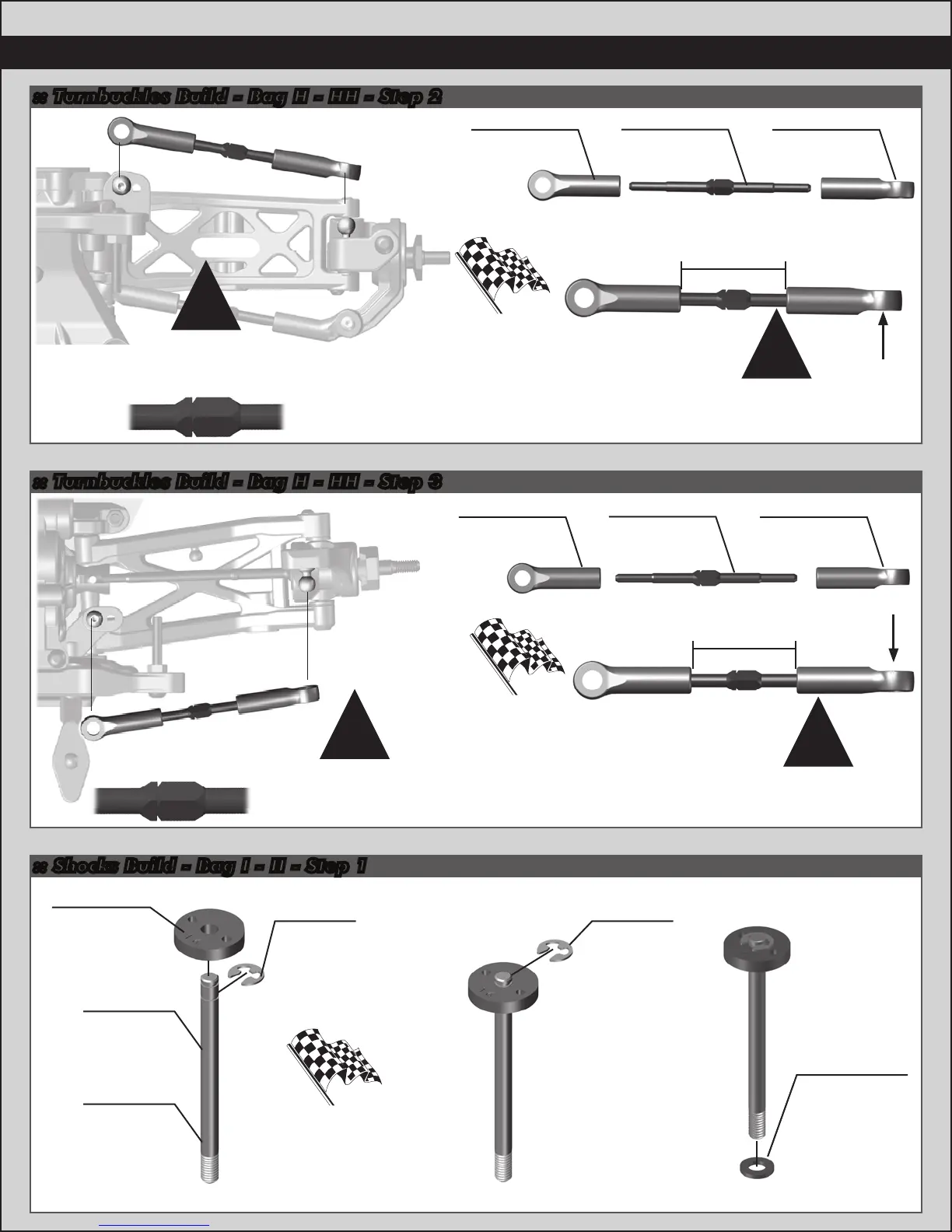 :: Turnbuckles Build - Bag H - HH - Step 2

:: Turnbuckles Build - Bag H - HH - Step 3

:: Shocks Build - Bag I - II - Step 1