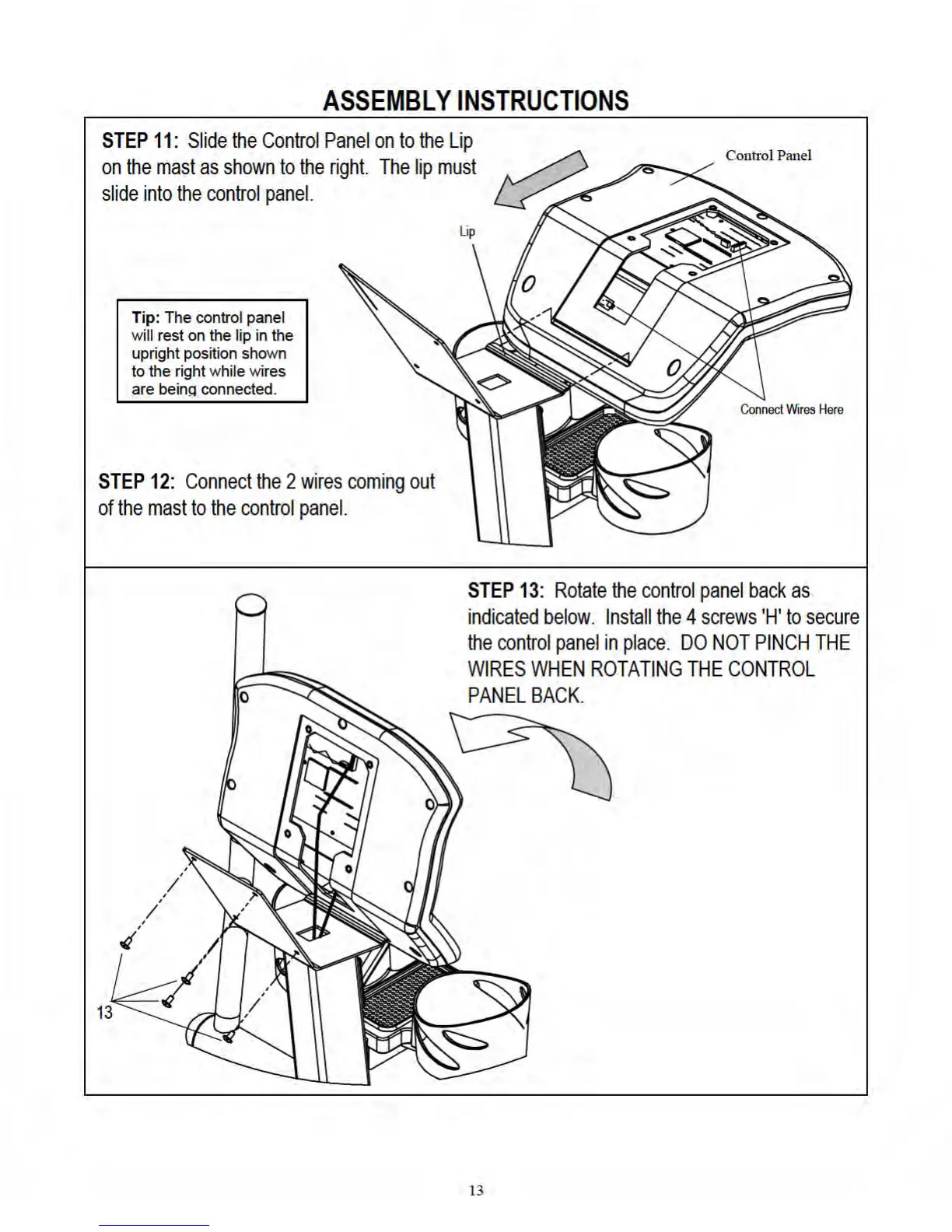 ASSEMBLY INSTRUCTIONS

STEP 11: Slide the Control Panel on to the Lip on the mast as shown to the right. The lip must slide into the control panel.

Control Panel

Lip

Tip: The control panel will rest on the lip in the upright position shown to the right while wires are being connected.

Connect Wires Here

STEP 12: Connect the 2 wires coming out of the mast to the control panel.

STEP 13: Rotate the control panel back as indicated below. Install the 4 screws 'H' to secure the control panel in place. DO NOT PINCH THE WIRES WHEN ROTATING THE CONTROL PANEL BACK.

13

13