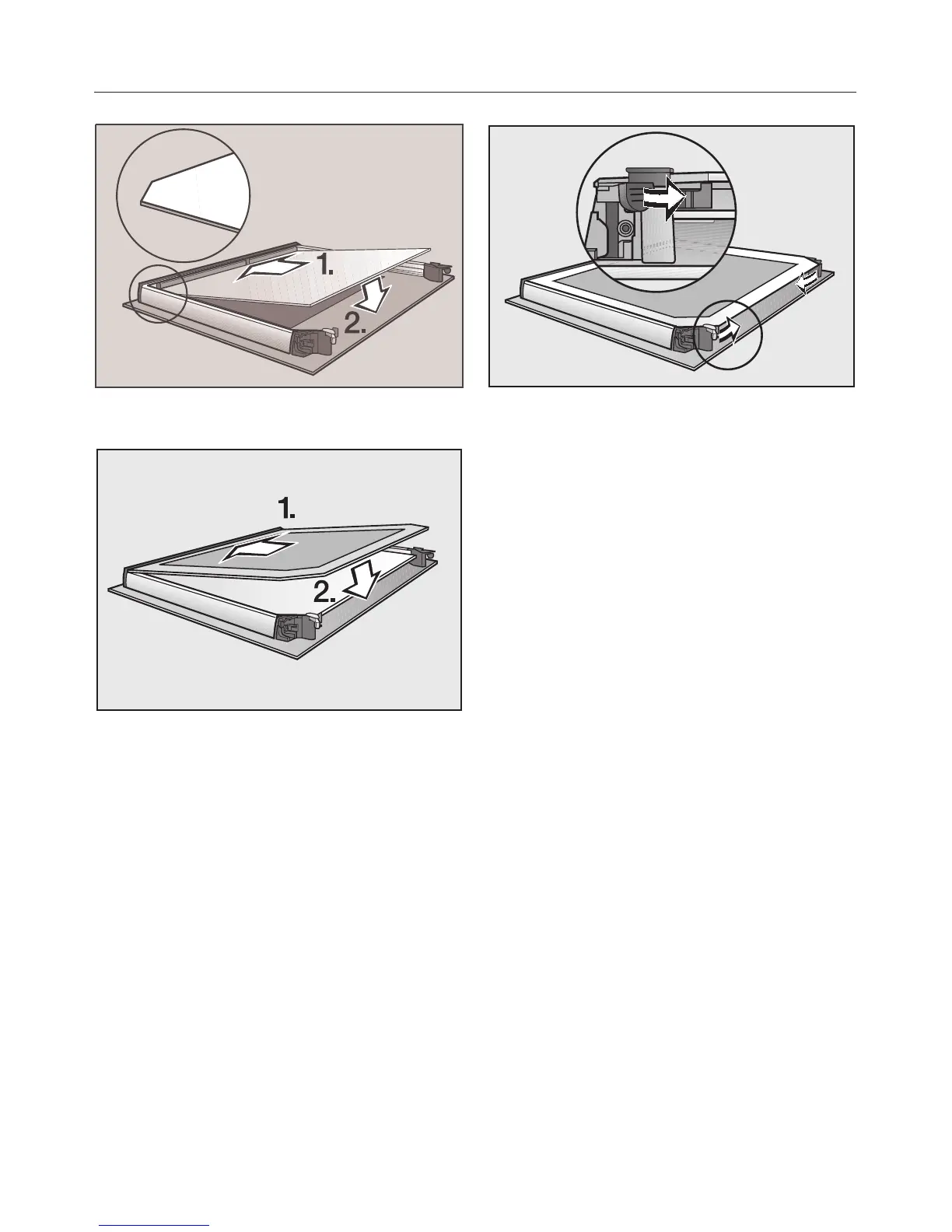 1.
2.

1.
2.