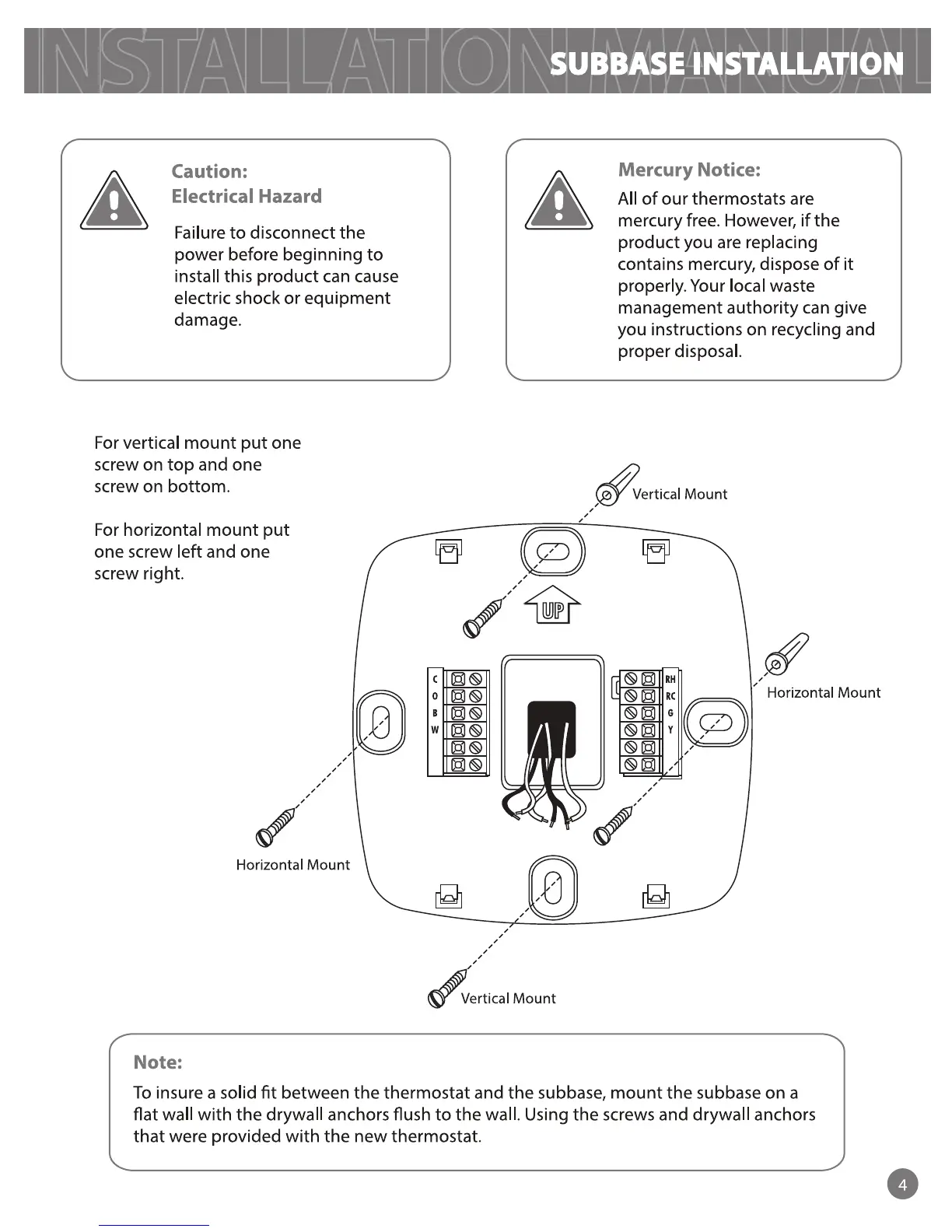 INSTALLATION MANUAL SUBBASE INSTALLATION

Caution:
Electrical Hazard

Failure to disconnect the power before beginning to install this product can cause electric shock or equipment damage.

Mercury Notice:

All of our thermostats are mercury free. However, if the product you are replacing contains mercury, dispose of it properly. Your local waste management authority can give you instructions on recycling and proper disposal.

For vertical mount put one screw on top and one screw on bottom.

For horizontal mount put one screw left and one screw right.

Vertical Mount

UP

C
O
B
W

RH
RC
G
Y

Horizontal Mount

Horizontal Mount

Vertical Mount

Note:

To insure a solid fit between the thermostat and the subbase, mount the subbase on a flat wall with the drywall anchors flush to the wall. Using the screws and drywall anchors that were provided with the new thermostat.

4