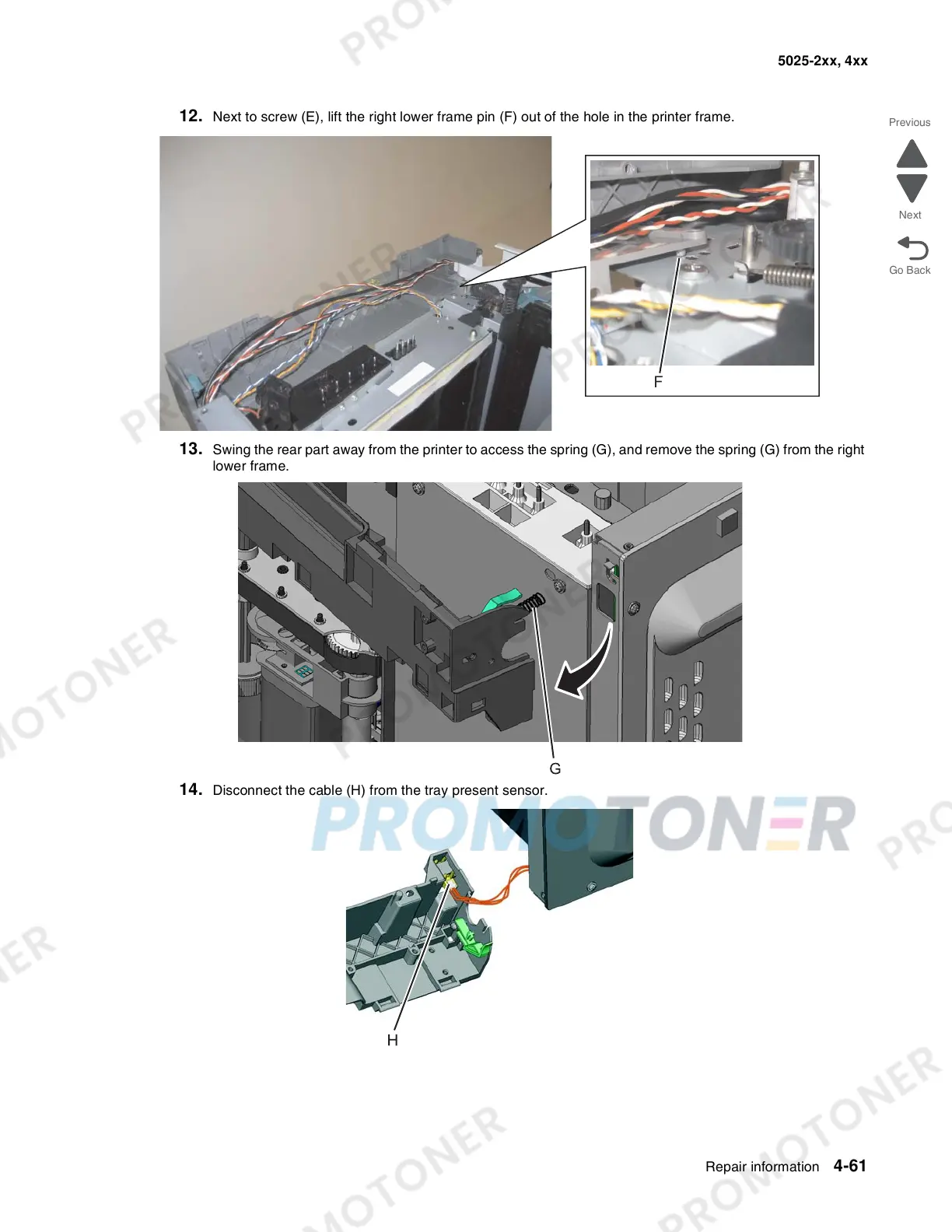 5025-2xx, 4xx

Previous

Next

Go Back

12. Next to screw (E), lift the right lower frame pin (F) out of the hole in the printer frame.

F

13. Swing the rear part away from the printer to access the spring (G), and remove the spring (G) from the right lower frame.

G

14. Disconnect the cable (H) from the tray present sensor.

PROMOTONER

H

Repair information 4-61