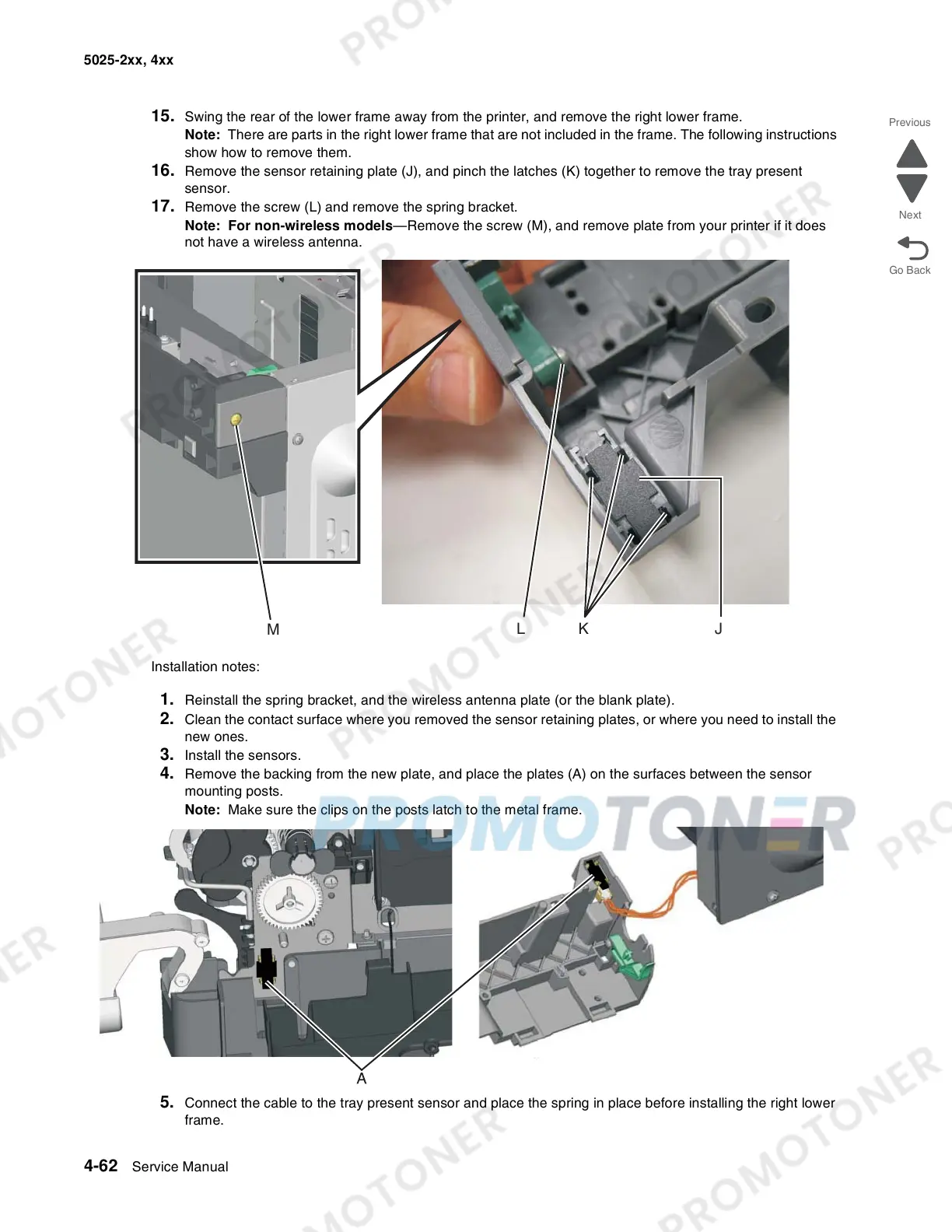 5025-2xx, 4xx

Previous

Next

Go Back

15. Swing the rear of the lower frame away from the printer, and remove the right lower frame.
Note: There are parts in the right lower frame that are not included in the frame. The following instructions show how to remove them.

16. Remove the sensor retaining plate (J), and pinch the latches (K) together to remove the tray present sensor.

17. Remove the screw (L) and remove the spring bracket.
Note: For non-wireless models—Remove the screw (M), and remove plate from your printer if it does not have a wireless antenna.

M L K J

Installation notes:

1. Reinstall the spring bracket, and the wireless antenna plate (or the blank plate).

2. Clean the contact surface where you removed the sensor retaining plates, or where you need to install the new ones.

3. Install the sensors.

4. Remove the backing from the new plate, and place the plates (A) on the surfaces between the sensor mounting posts.
Note: Make sure the clips on the posts latch to the metal frame.

PROMOTONER

A

5. Connect the cable to the tray present sensor and place the spring in place before installing the right lower frame.

4-62 Service Manual