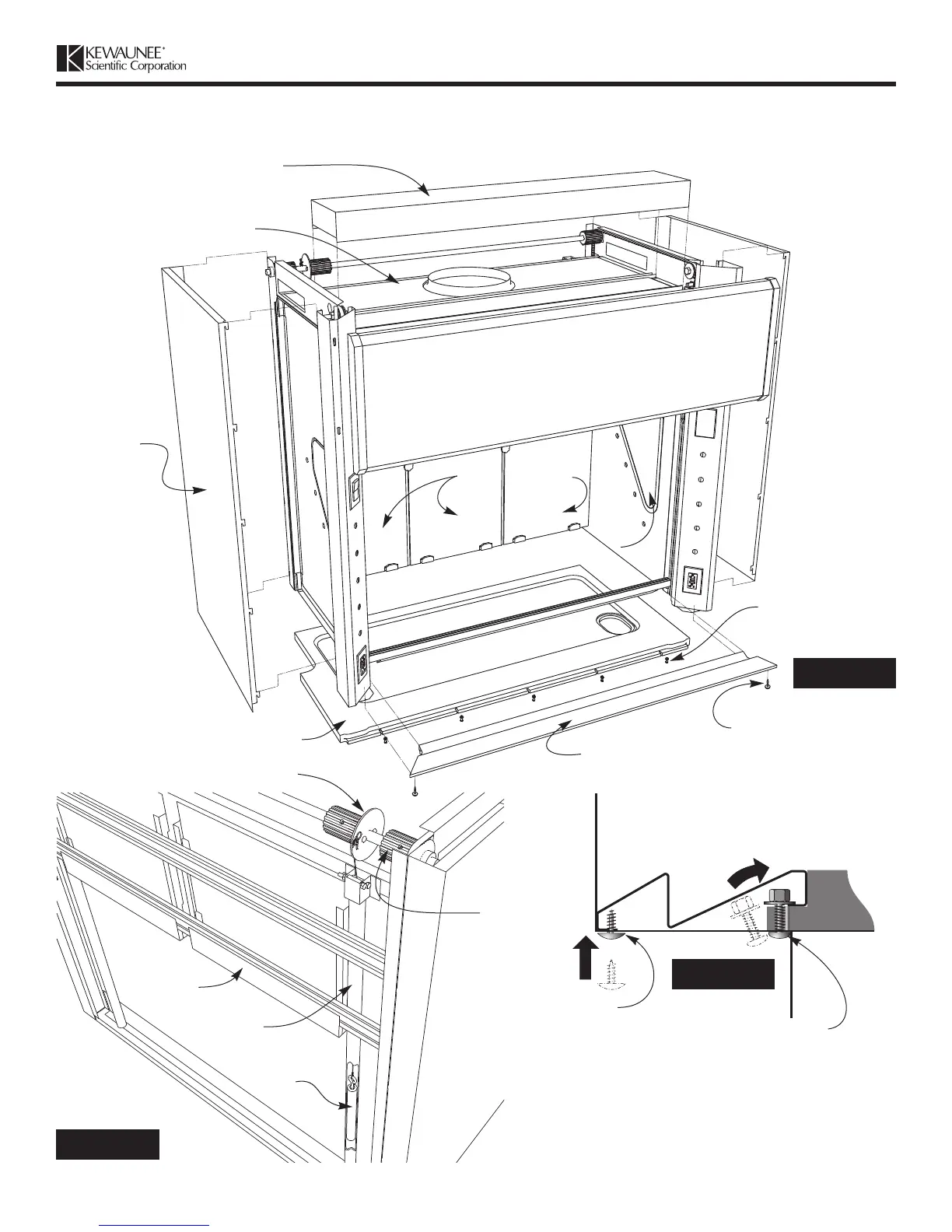 KEWAUNEE®
Scientific Corporation