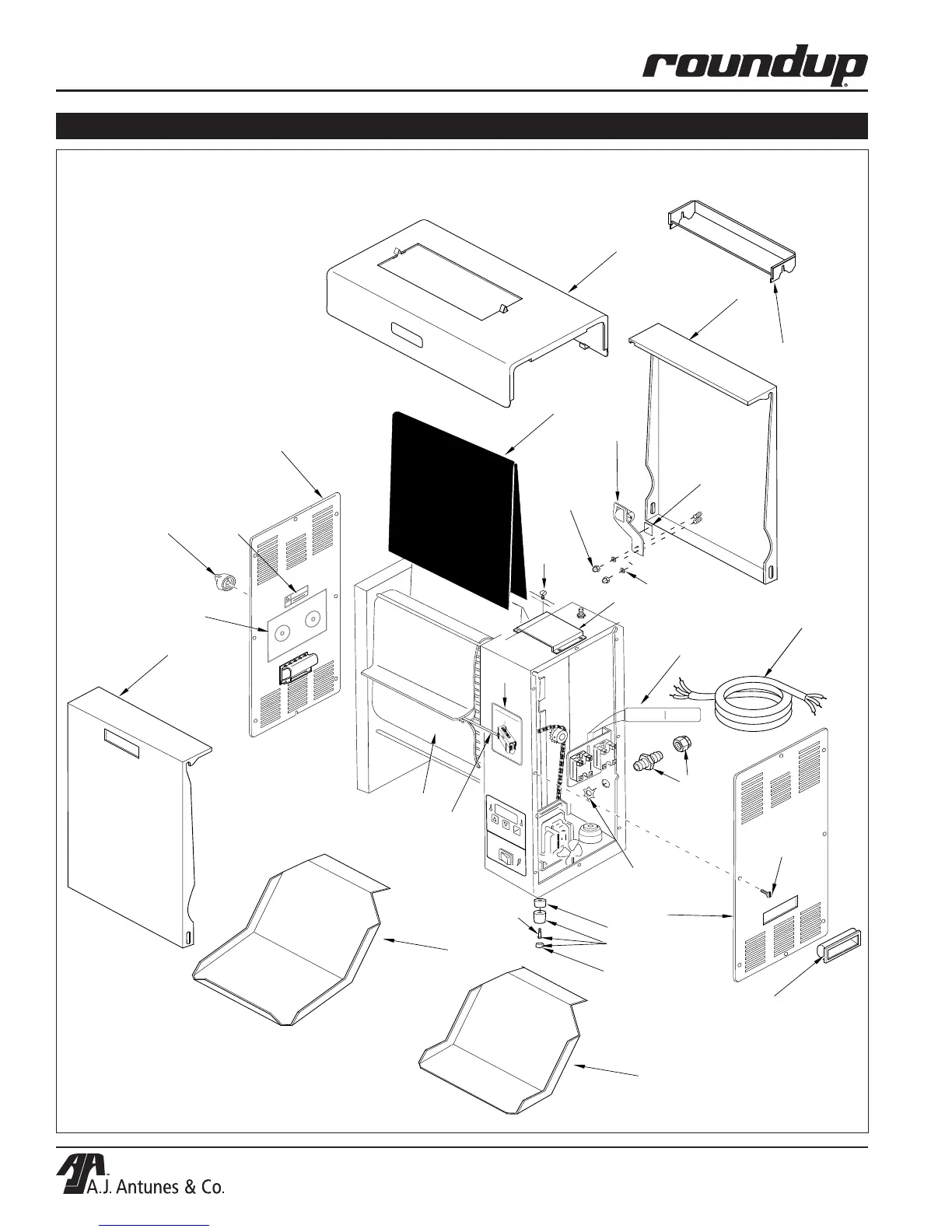 roundup®

A.J. Antunes & Co.