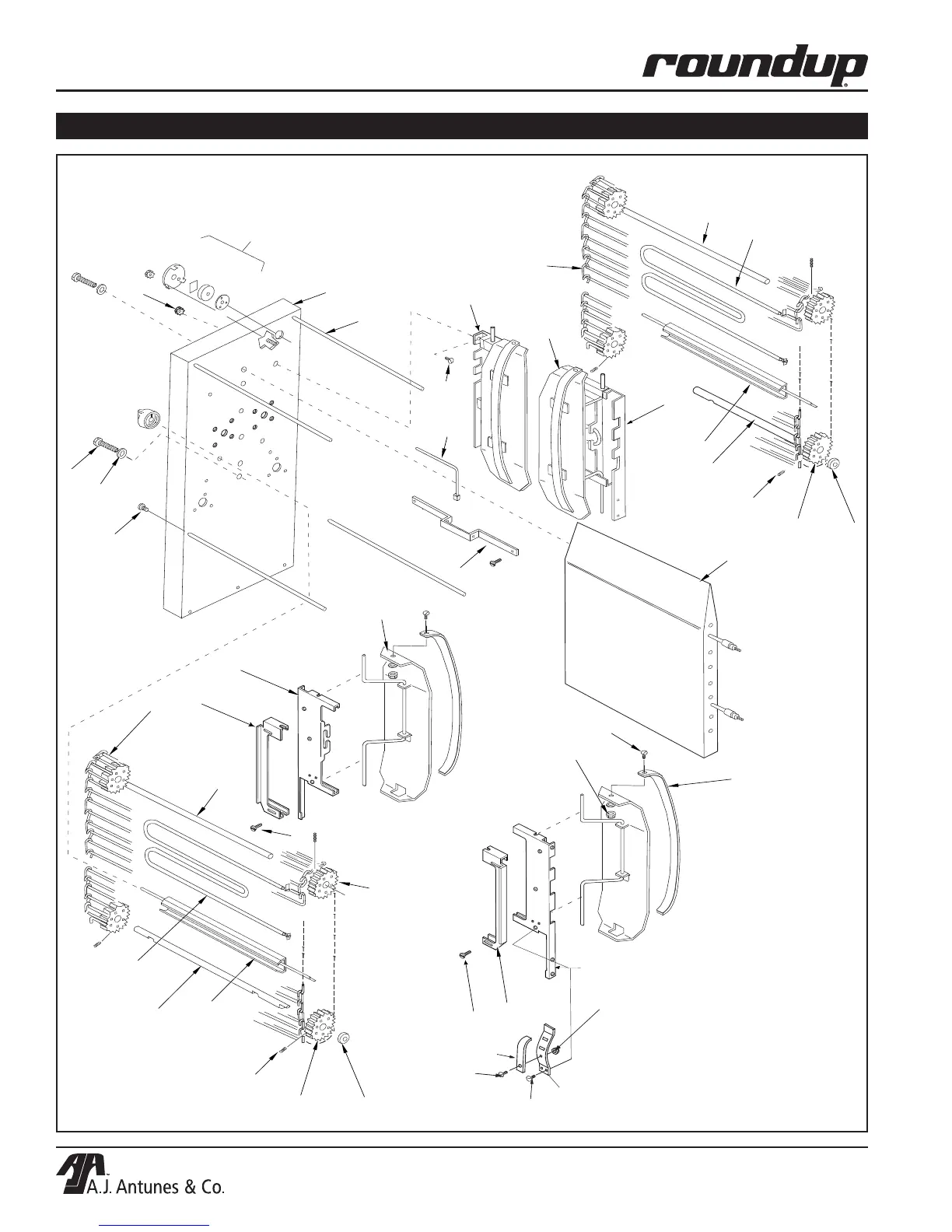 roundup®

A.J. Antunes & Co.